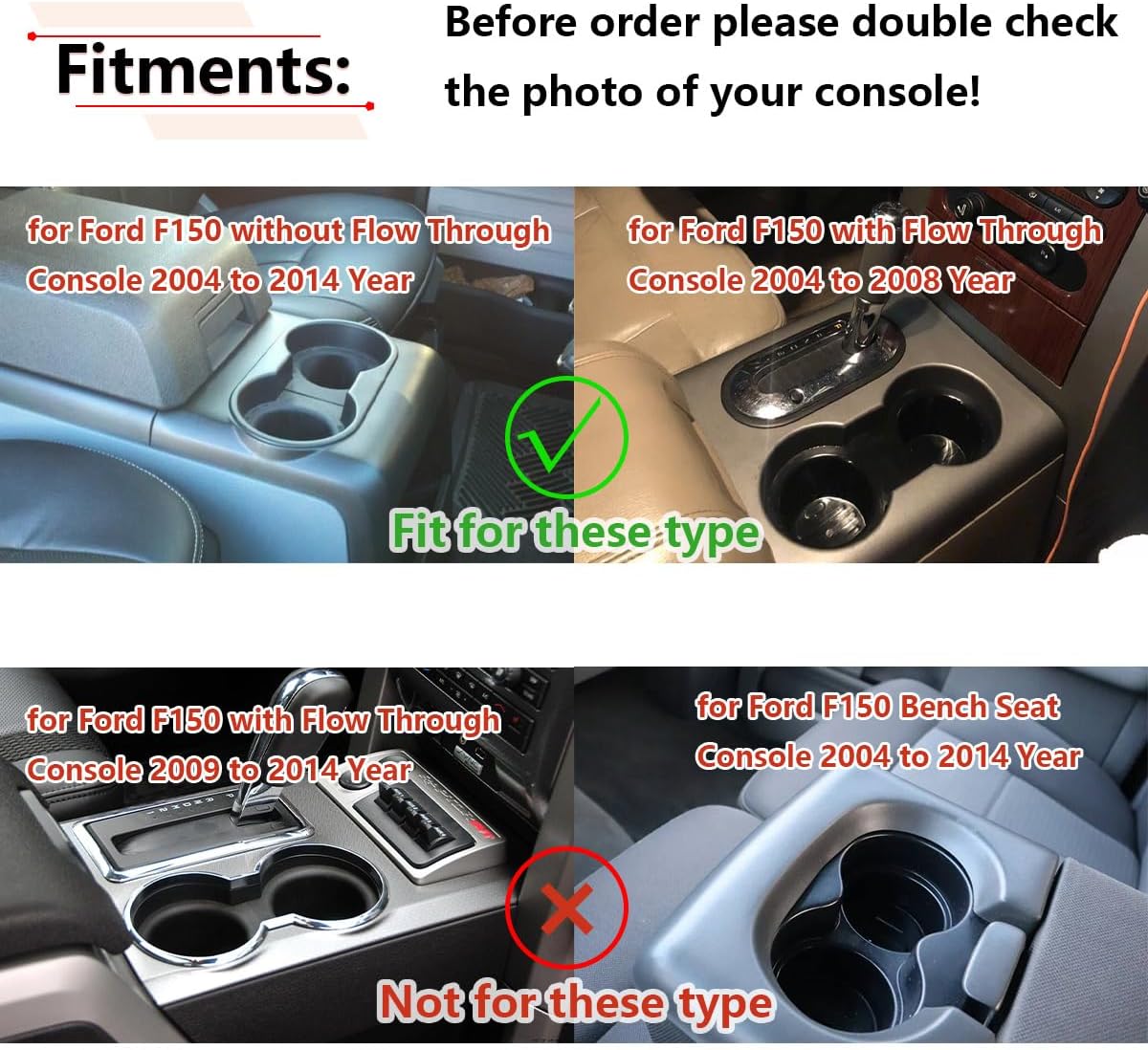 Fitments:

Before order please double check the photo of your console!

for Ford F150 without Flow Through Console 2004 to 2014 Year

for Ford F150 with Flow Through Console 2004 to 2008 Year

Fit for these type

for Ford F150 with Flow Through Console 2009 to 2014 Year

for Ford F150 Bench Seat Console 2004 to 2014 Year

Not for these type