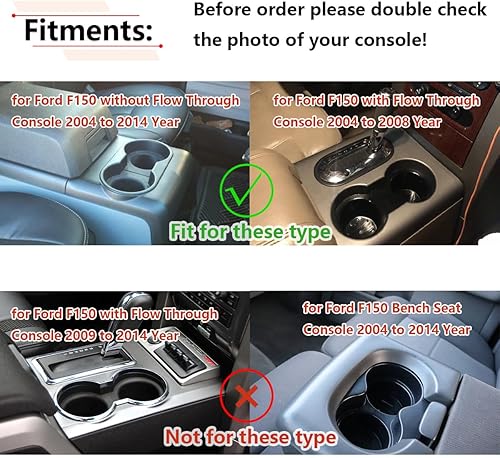 Fitments:

Before order please double check the photo of your console!

for Ford F150 without Flow Through Console 2004 to 2014 Year

for Ford F150 with Flow Through Console 2004 to 2008 Year

Fit for these type

for Ford F150 with Flow Through Console 2009 to 2014 Year

for Ford F150 Bench Seat Console 2004 to 2014 Year

Not for these type