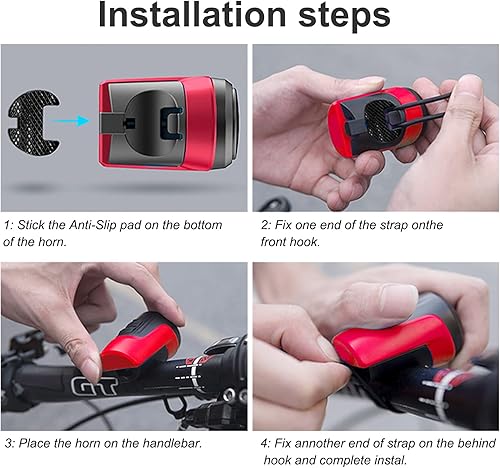 Installation steps

1: Stick the Anti-Slip pad on the bottom of the horn.

2: Fix one end of the strap onthe front hook.

GT

3: Place the horn on the handlebar.

4: Fix annother end of strap on the behind hook and complete instal.