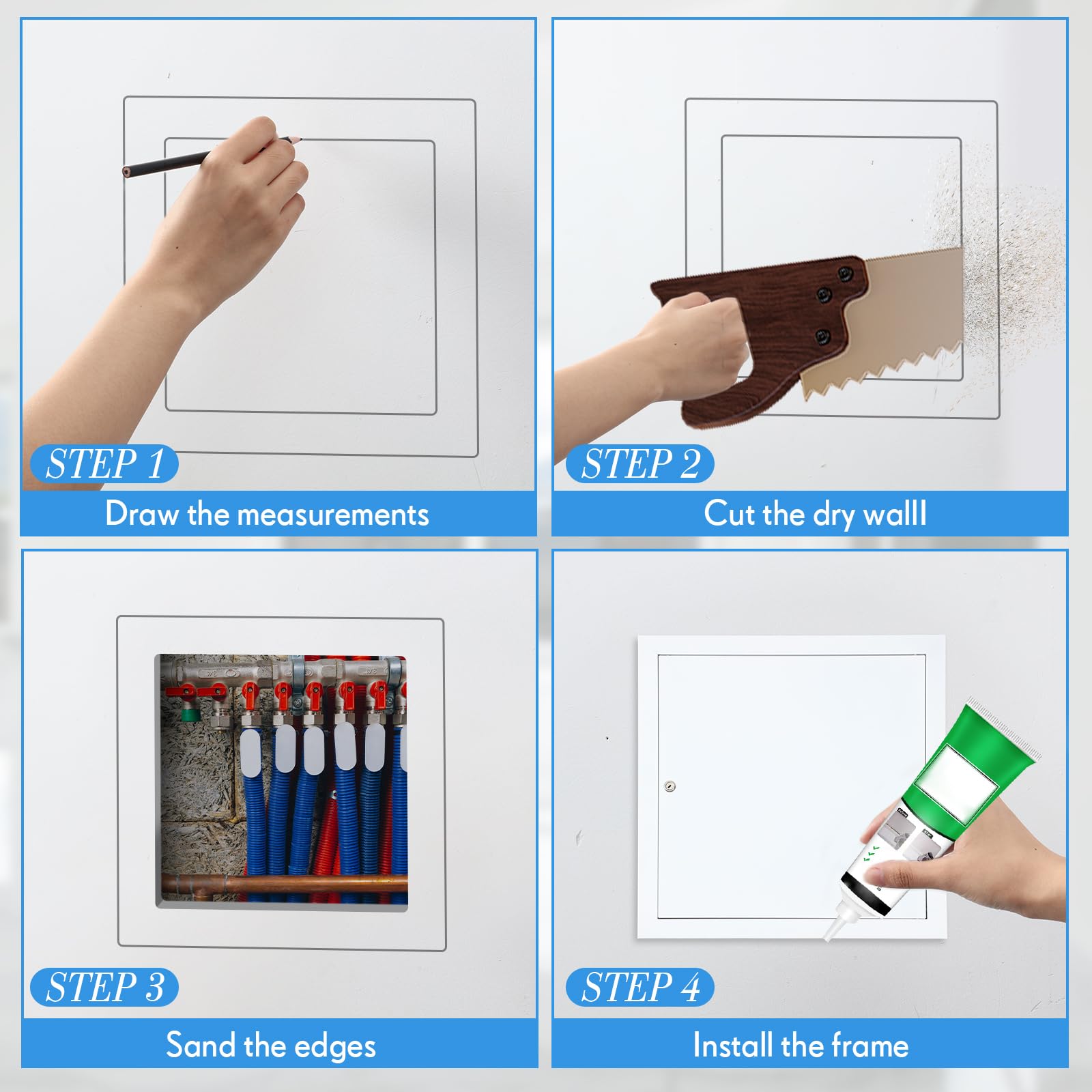 STEP 1
Draw the measurements

STEP 2
Cut the dry walll

STEP 3
Sand the edges

STEP 4
Install the frame