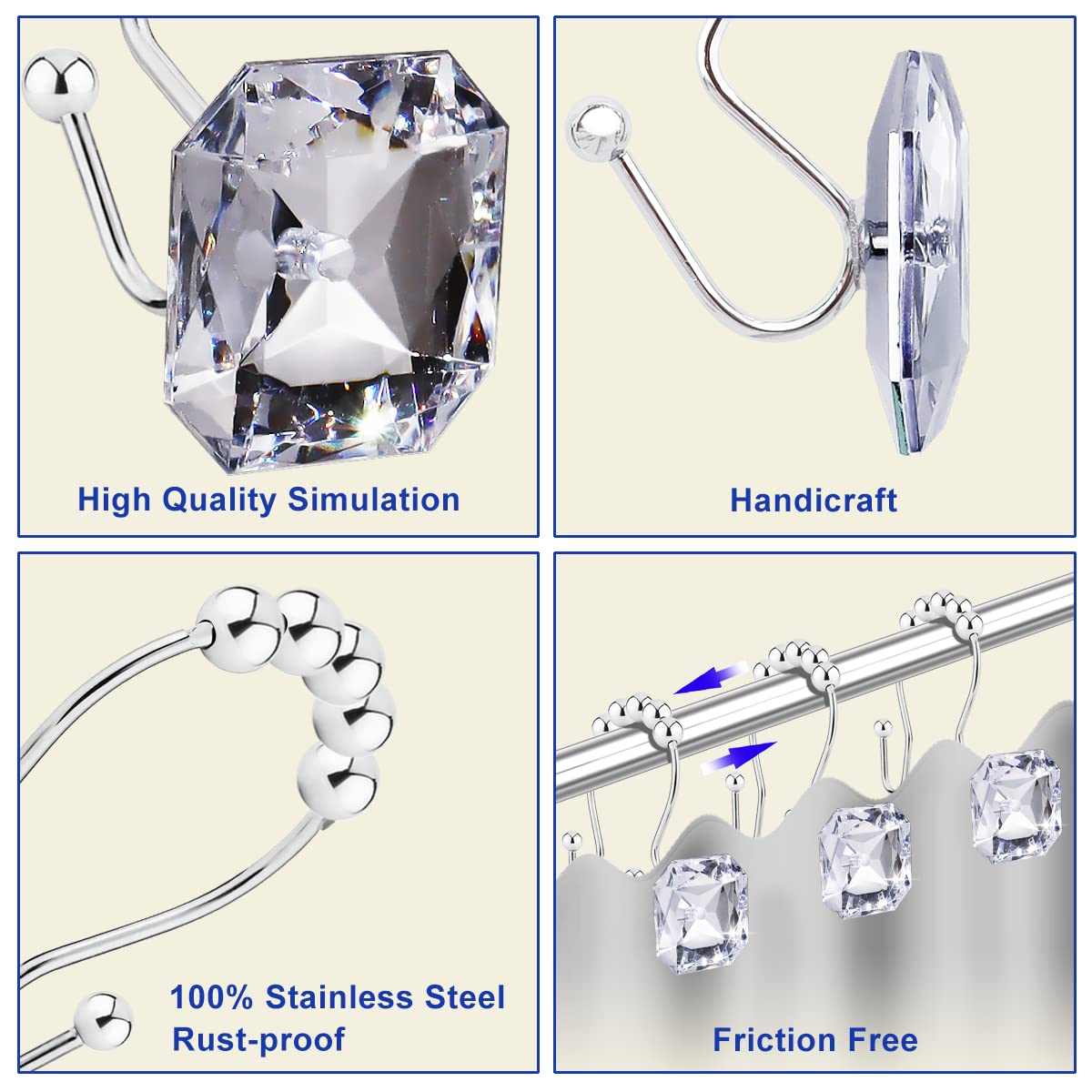 High Quality Simulation

Handicraft

100% Stainless Steel
Rust-proof

Friction Free