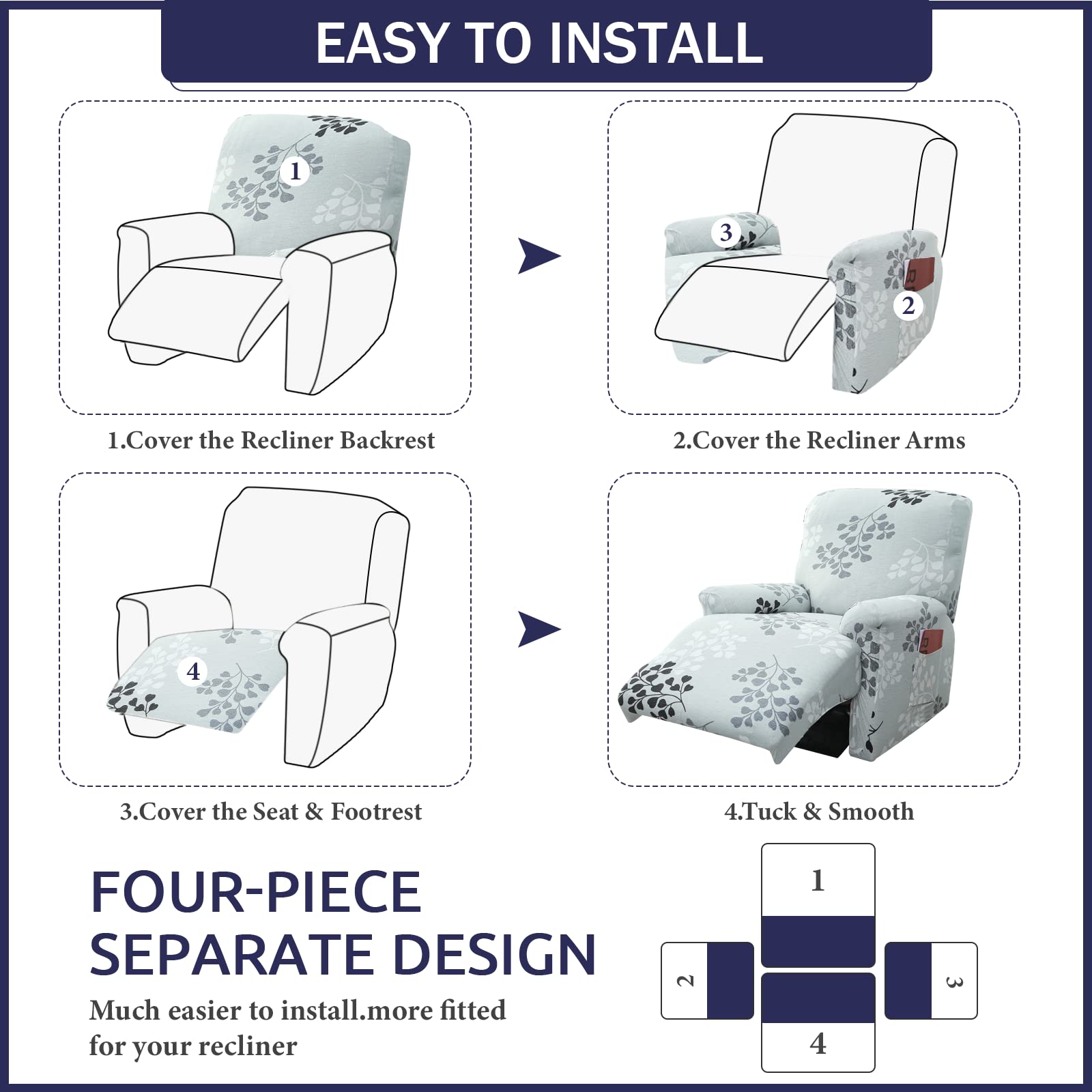 EASY TO INSTALL

1

1.Cover the Recliner Backrest

3

2

2.Cover the Recliner Arms

4

3.Cover the Seat & Footrest

4.Tuck & Smooth

FOUR-PIECE SEPARATE DESIGN

Much easier to install.more fitted for your recliner

1

2

3

4