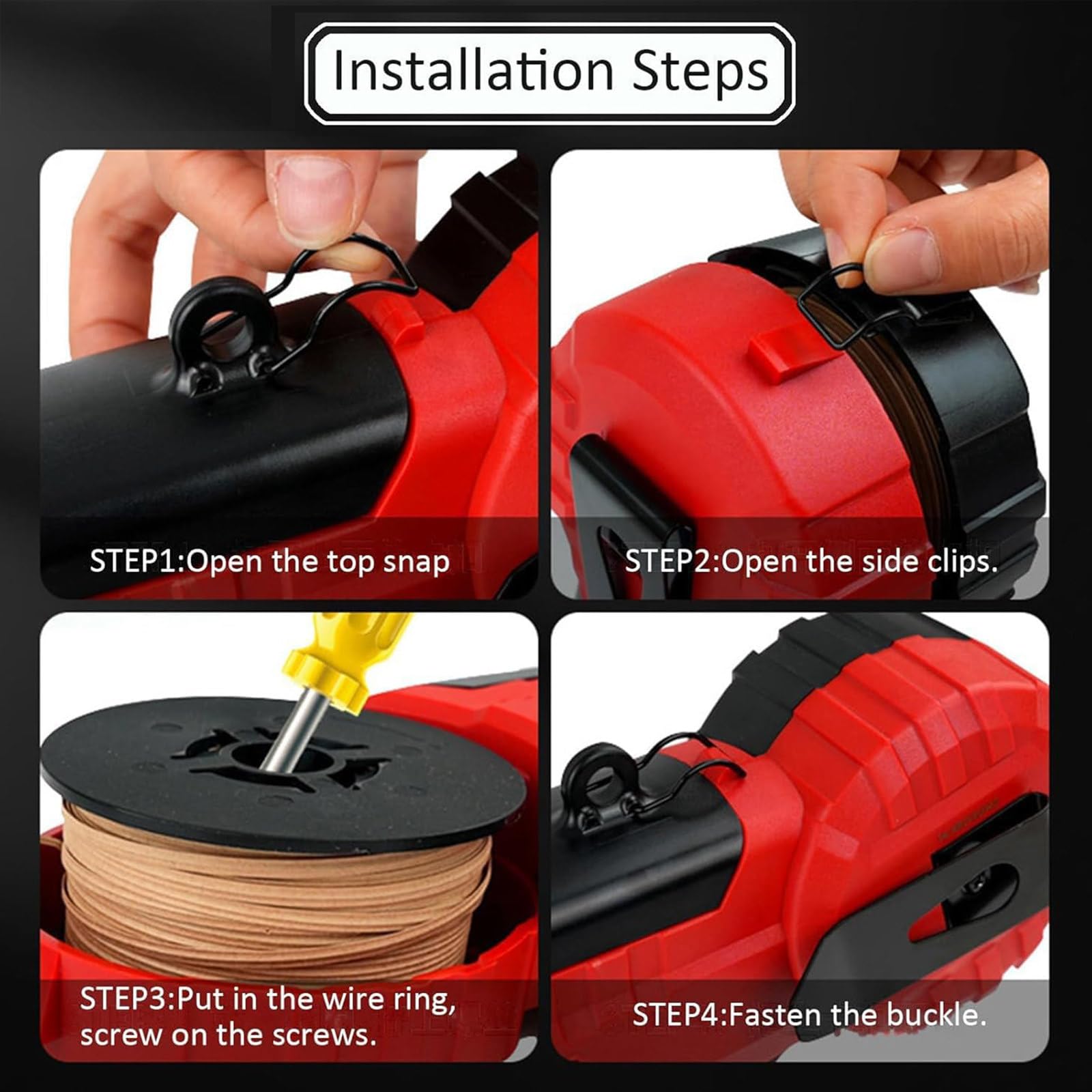 Installation Steps

STEP1:Open the top snap

STEP2:Open the side clips.

STEP3:Put in the wire ring, screw on the screws.

STEP4:Fasten the buckle.