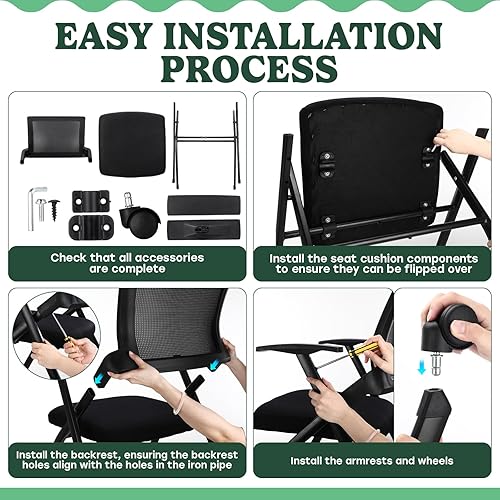 EASY INSTALLATION PROCESS

Check that all accessories are complete

Install the seat cushion components to ensure they can be flipped over

Install the backrest, ensuring the backrest holes align with the holes in the iron pipe

Install the armrests and wheels