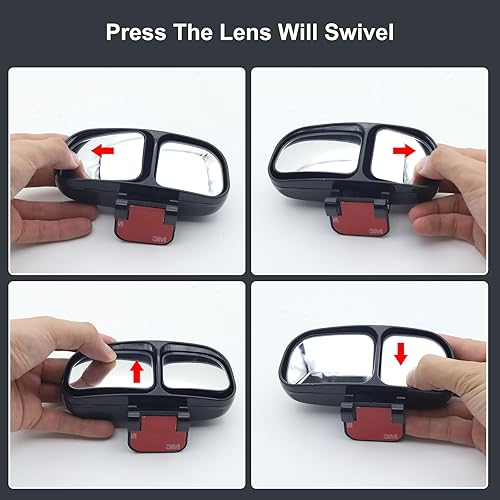 Press The Lens Will Swivel

3M

3M

3M

3M