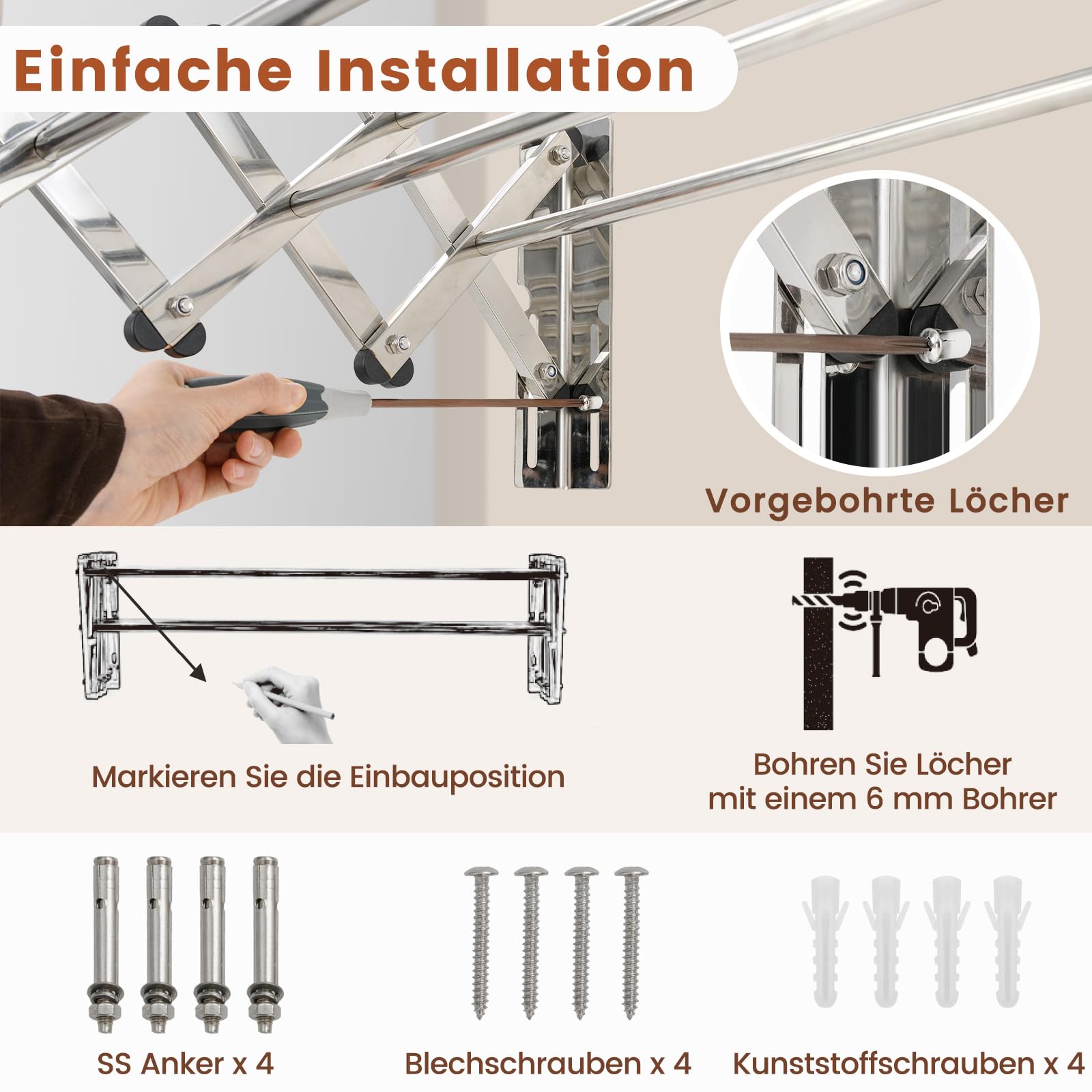 Einfache Installation

Vorgebohrte Löcher

Markieren Sie die Einbauposition

Bohren Sie Löcher mit einem 6 mm Bohrer

SS Anker x 4

Blechschrauben x 4

Kunststoffschrauben x 4