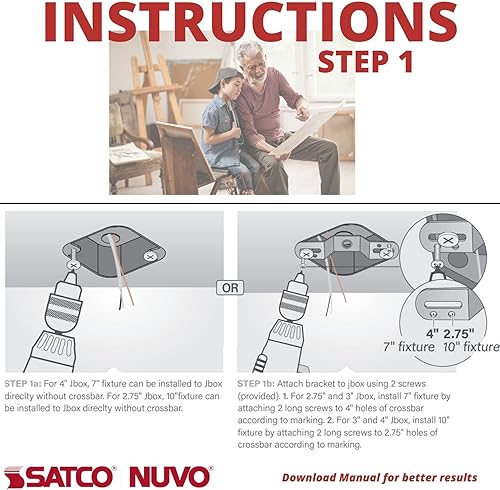 INSTRUCTIONS

STEP 1

OR

4" 2.75"
7" fixture 10" fixture

STEP 1a: For 4" Jbox, 7" fixture can be installed to Jbox direclty without crossbar. For 2.75" Jbox, 10"fixture can be installed to Jbox direclty without crossbar.

STEP 1b: Attach bracket to jbox using 2 screws (provided). 1. For 2.75" and 3" Jbox, install 7" fixture by attaching 2 long screws to 4" holes of crossbar according to marking. 2. For 3" and 4" Jbox, install 10" fixture by attaching 2 long screws to 2.75" holes of crossbar according to marking.

SATCO® NUVO®

Download Manual for better results