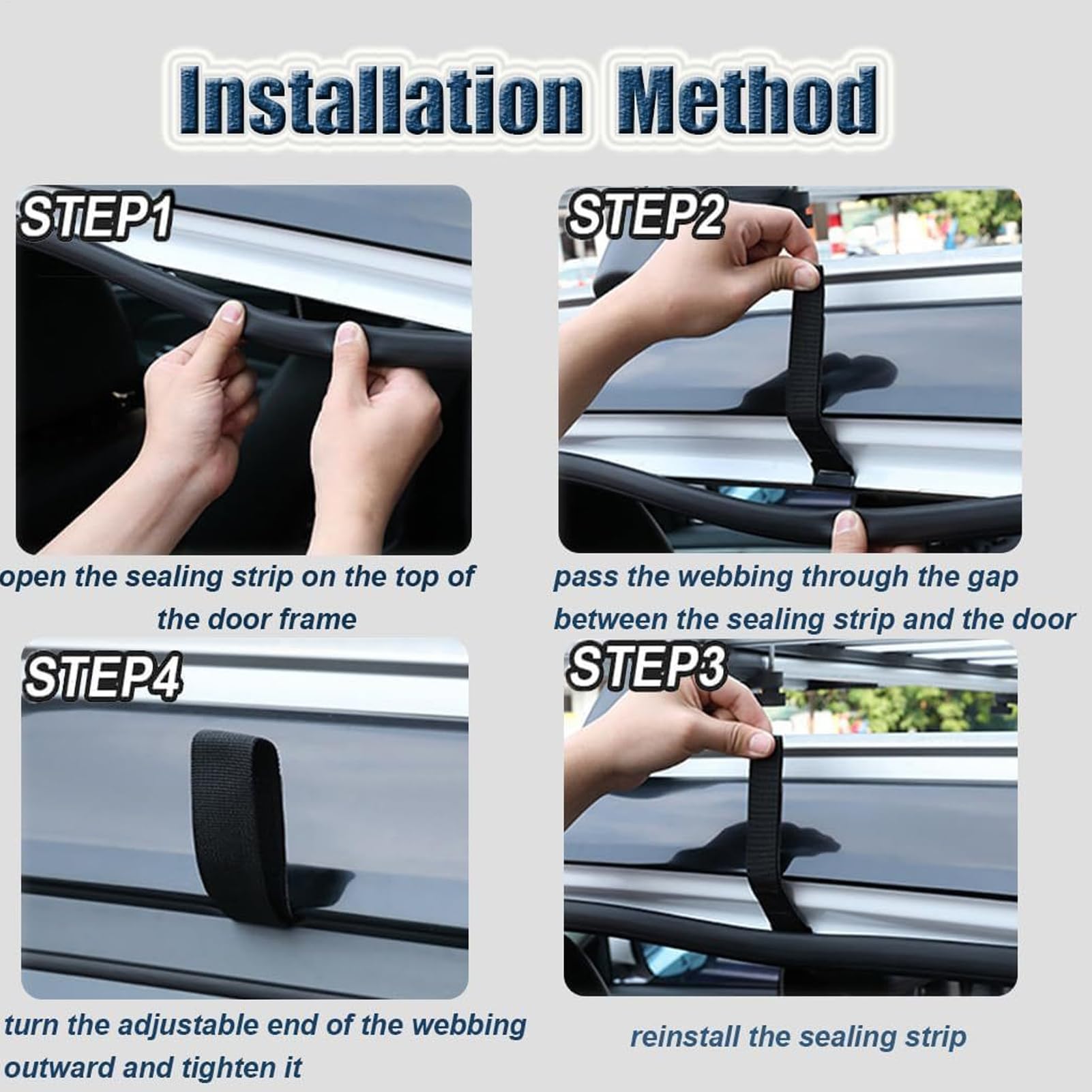 Installation Method

STEP1

open the sealing strip on the top of the door frame

STEP2

pass the webbing through the gap between the sealing strip and the door

STEP4

turn the adjustable end of the webbing outward and tighten it

STEP3

reinstall the sealing strip