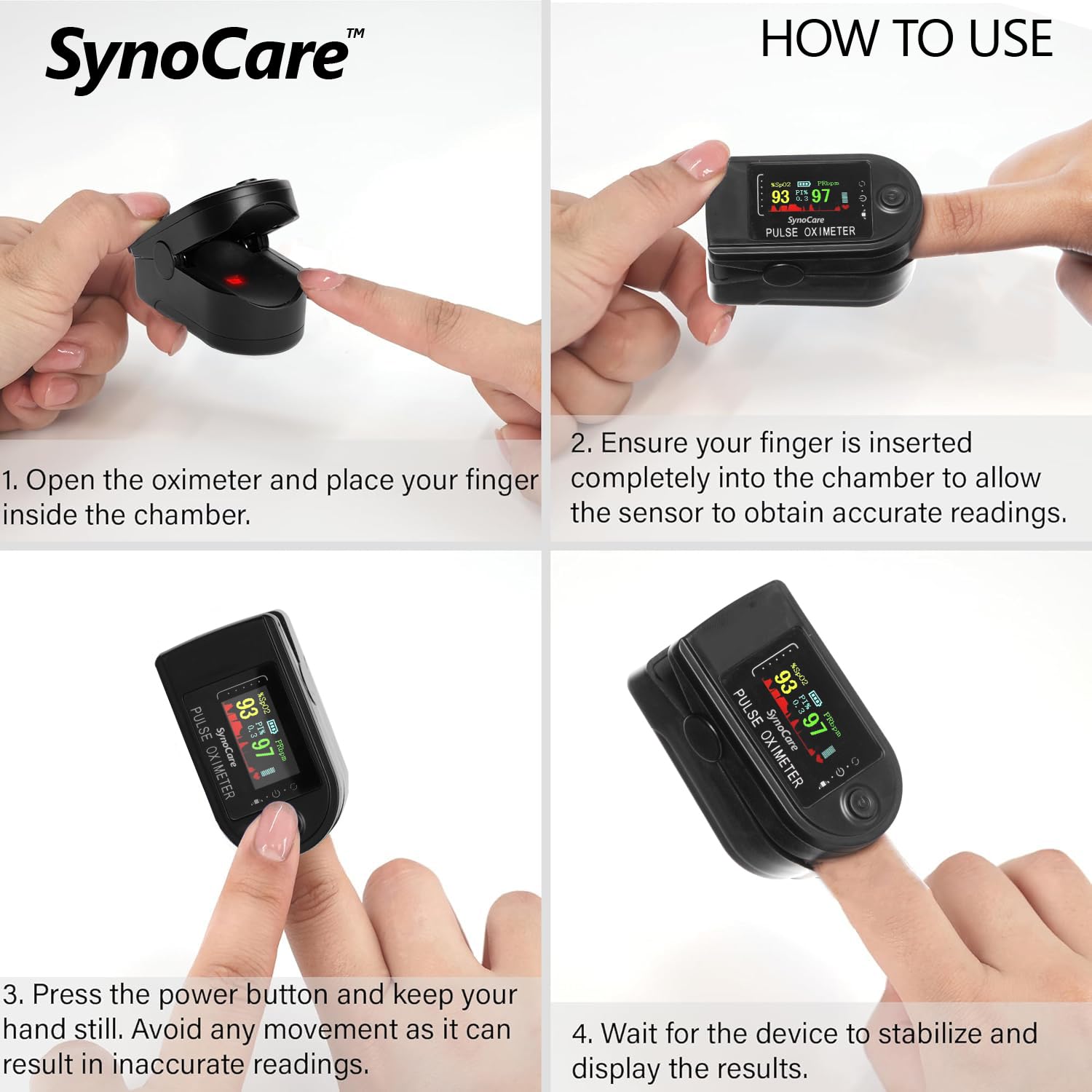 SynoCare™

HOW TO USE

%SpO2 PRbpm
93 PI% 0.3 97
SynoCare
PULSE OXIMETER

1. Open the oximeter and place your finger inside the chamber.

2. Ensure your finger is inserted completely into the chamber to allow the sensor to obtain accurate readings.

%SpO2 PRbpm
93 PI% 0.3 97
SynoCare
PULSE OXIMETER

%SpO2 PRbpm
93 PI% 0.3 97
SynoCare
PULSE OXIMETER

3. Press the power button and keep your hand still. Avoid any movement as it can result in inaccurate readings.

4. Wait for the device to stabilize and display the results.