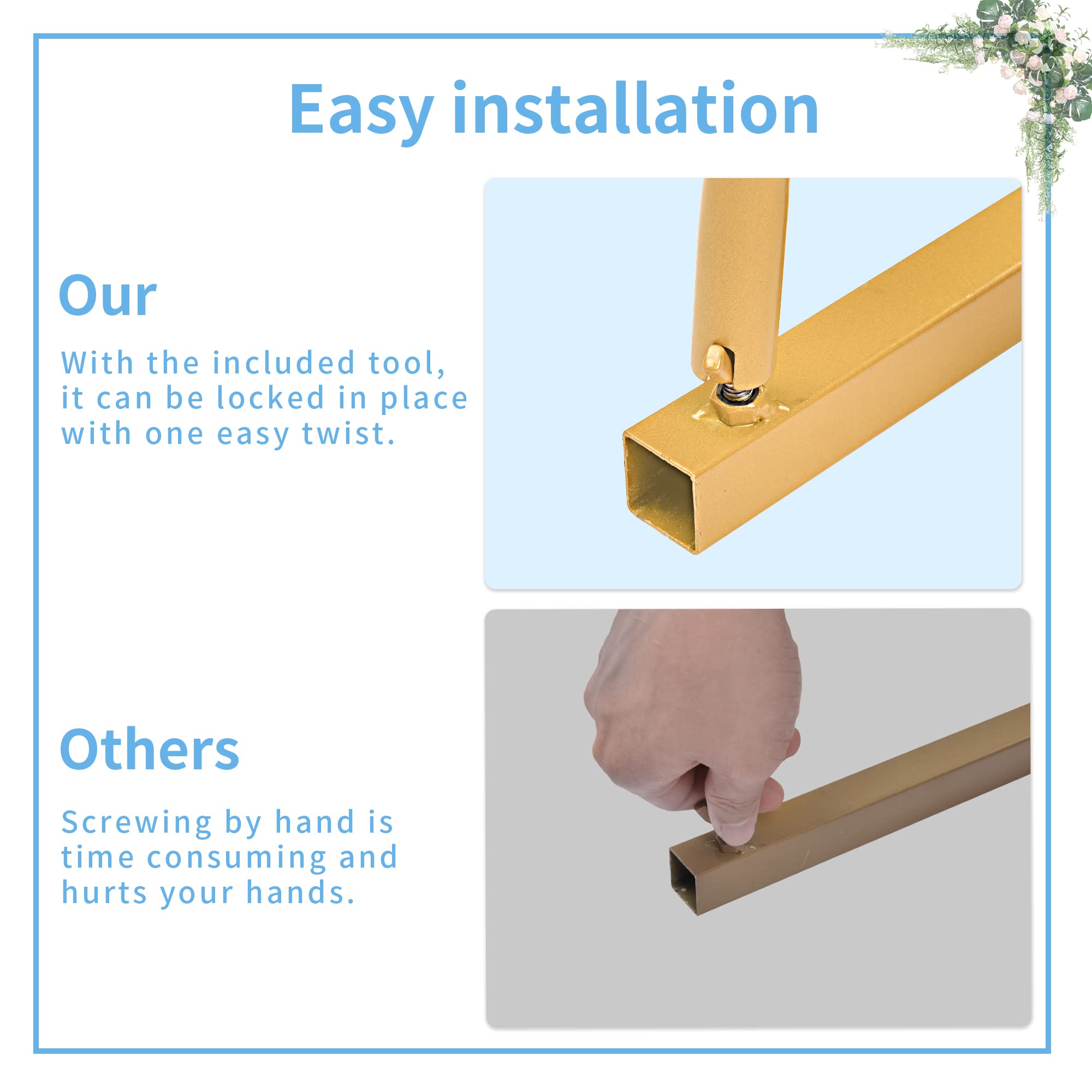 Easy installation

Our

With the included tool, it can be locked in place with one easy twist.

Others

Screwing by hand is time consuming and hurts your hands.