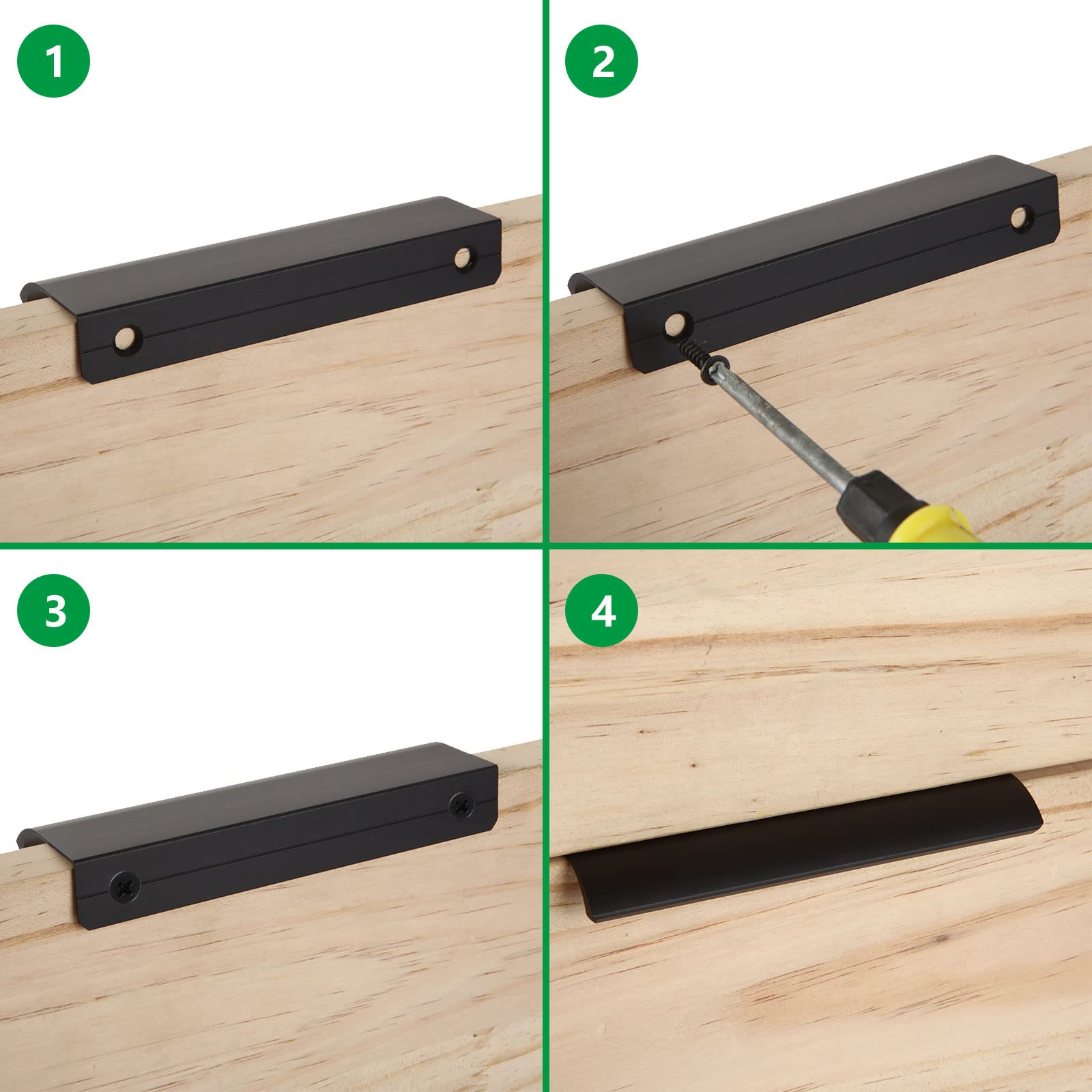 1

2

3

4