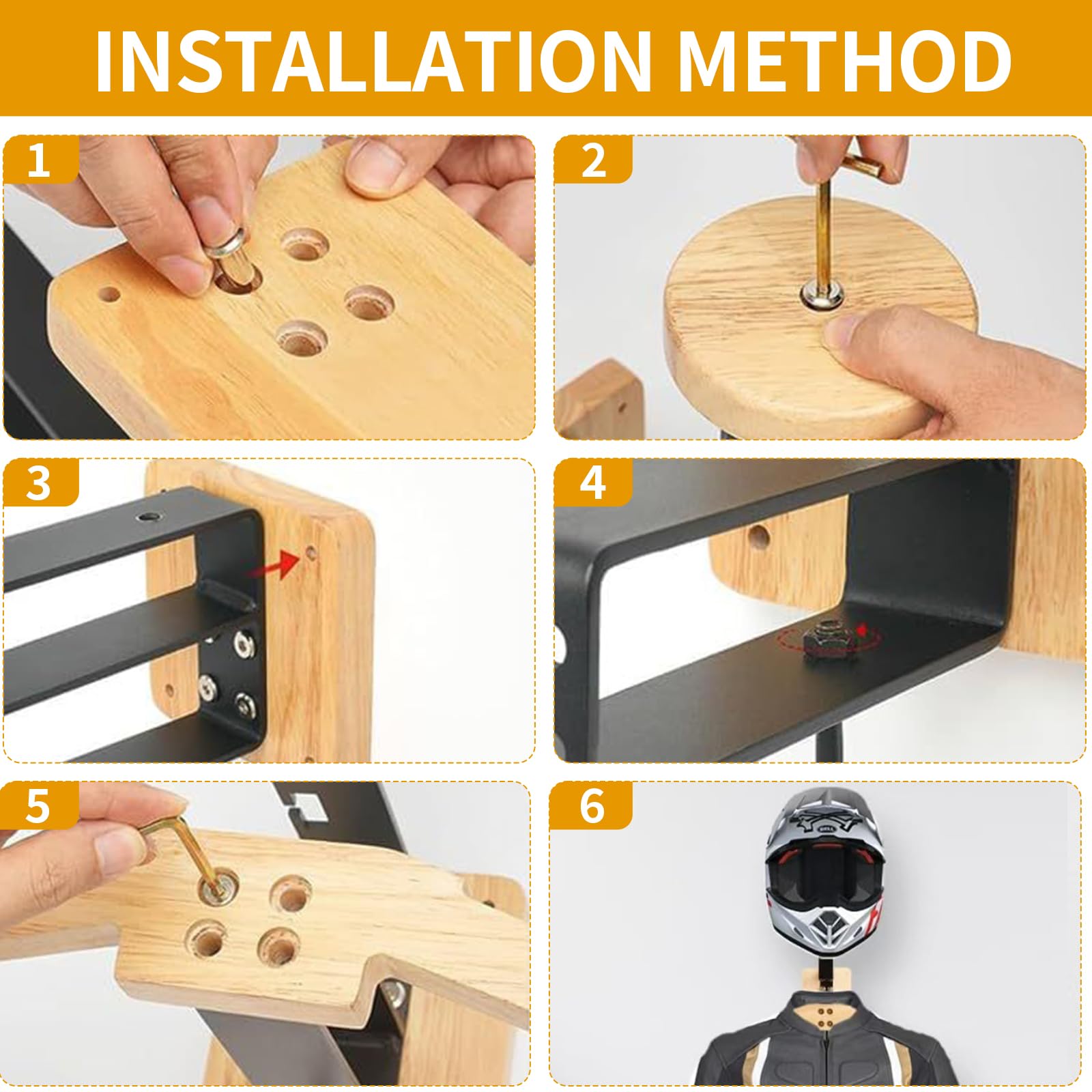 INSTALLATION METHOD

1

2

3

4

5

6

BELL