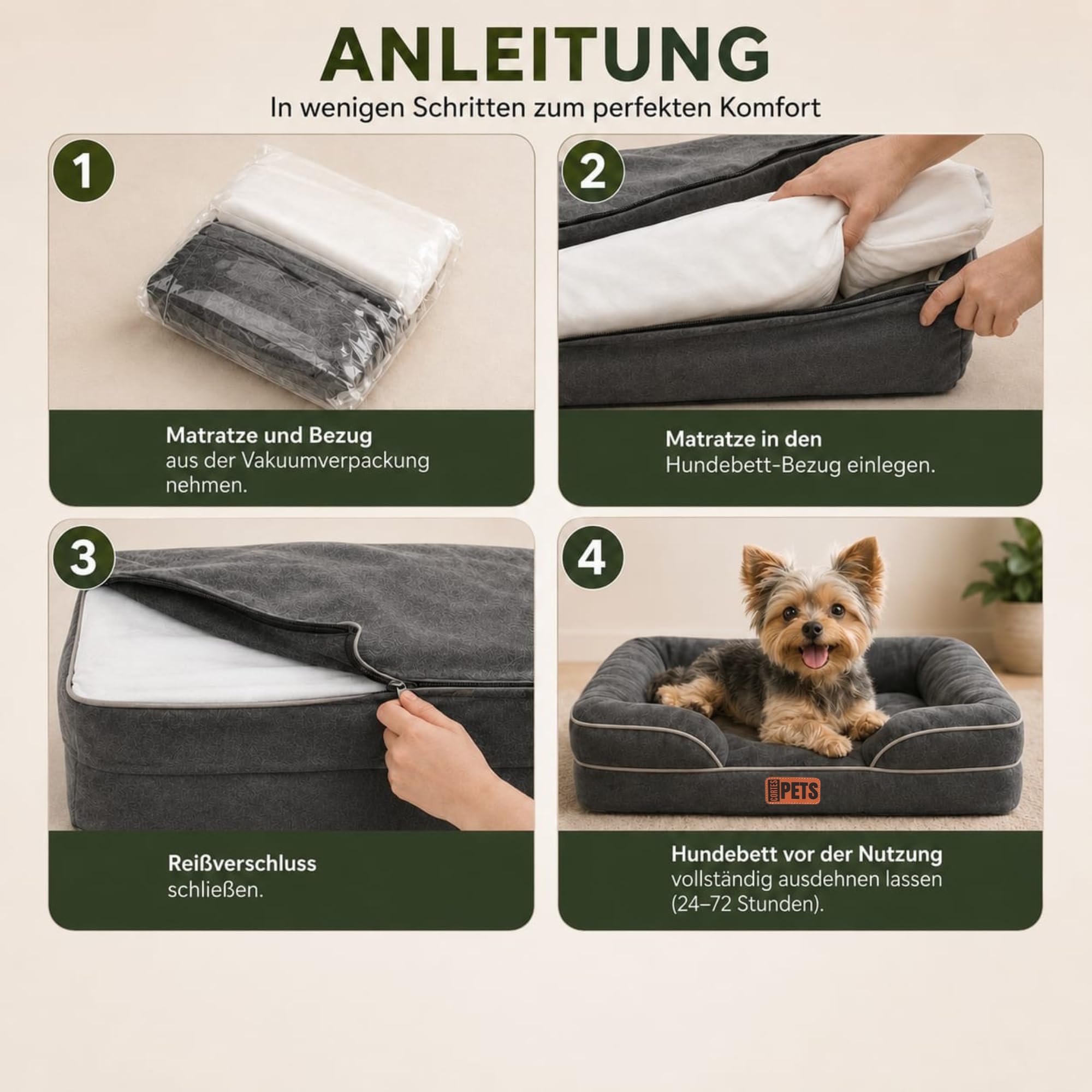 ANLEITUNG

In wenigen Schritten zum perfekten Komfort

1

Matratze und Bezug aus der Vakuumverpackung nehmen.

2

Matratze in den Hundebett-Bezug einlegen.

3

Reißverschluss schließen.

4

CORTES PETS

Hundebett vor der Nutzung vollständig ausdehnen lassen (24–72 Stunden).