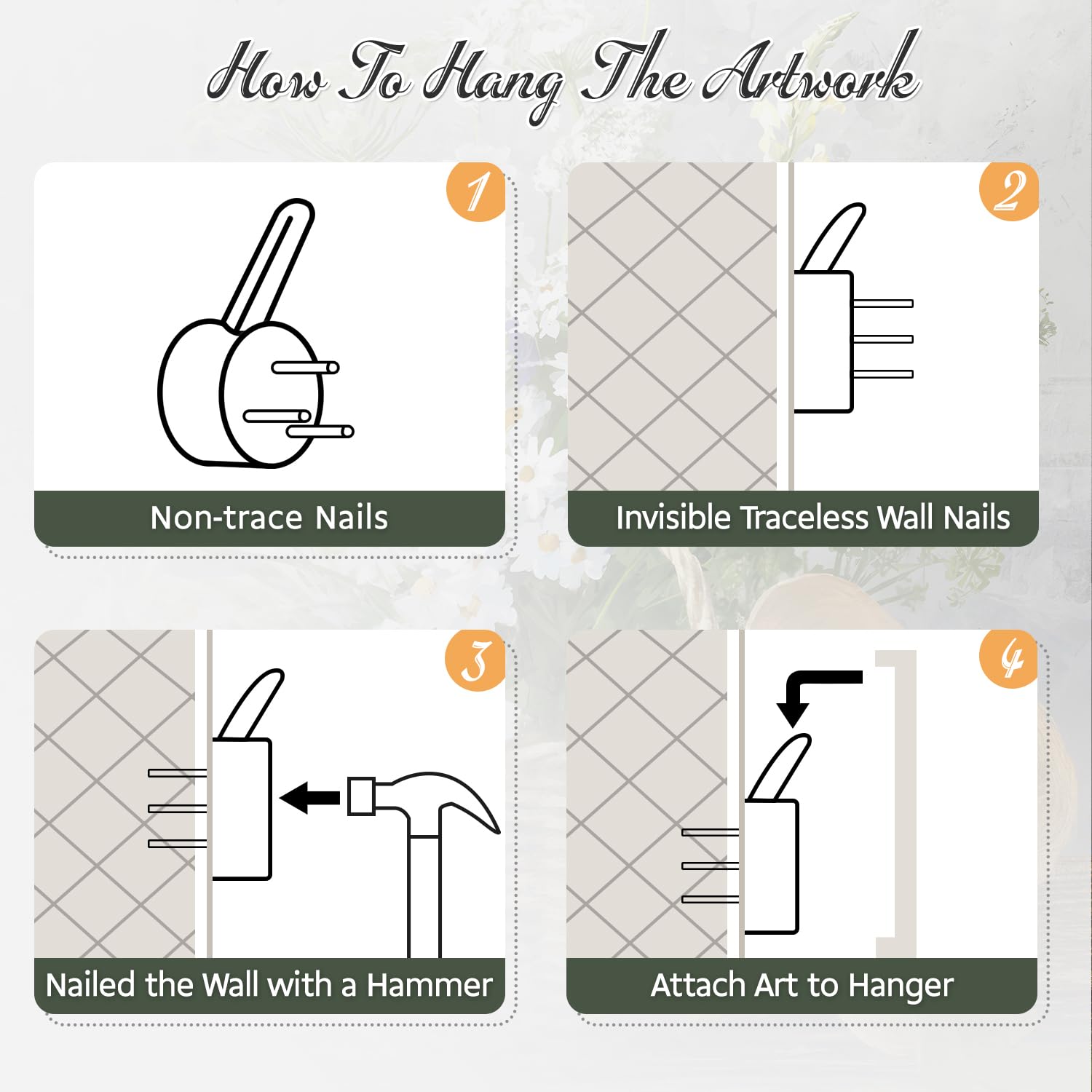 How To Hang The Artwork

1

Non-trace Nails

2

Invisible Traceless Wall Nails

3

Nailed the Wall with a Hammer

4

Attach Art to Hanger