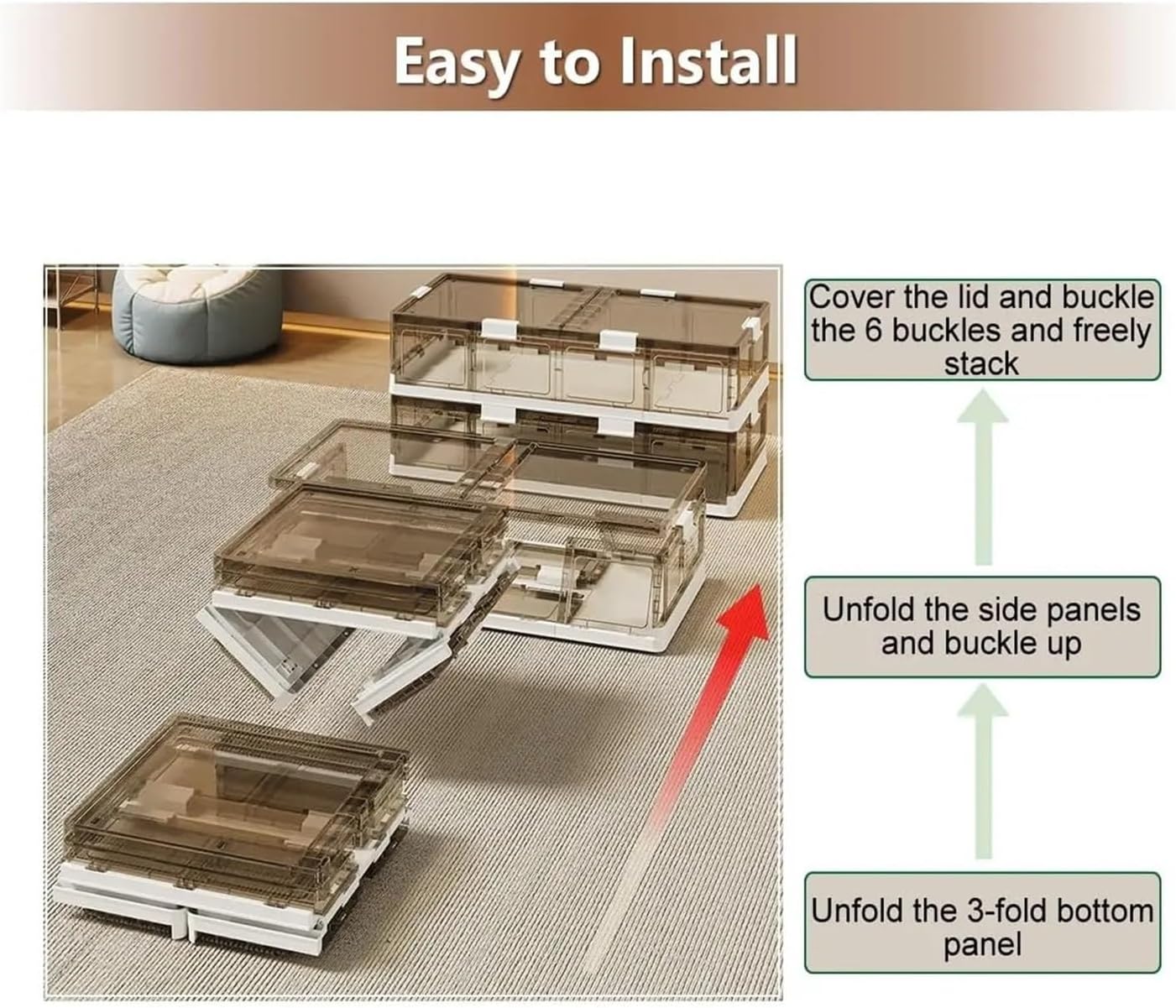 Easy to Install

Cover the lid and buckle the 6 buckles and freely stack

Unfold the side panels and buckle up

Unfold the 3-fold bottom panel