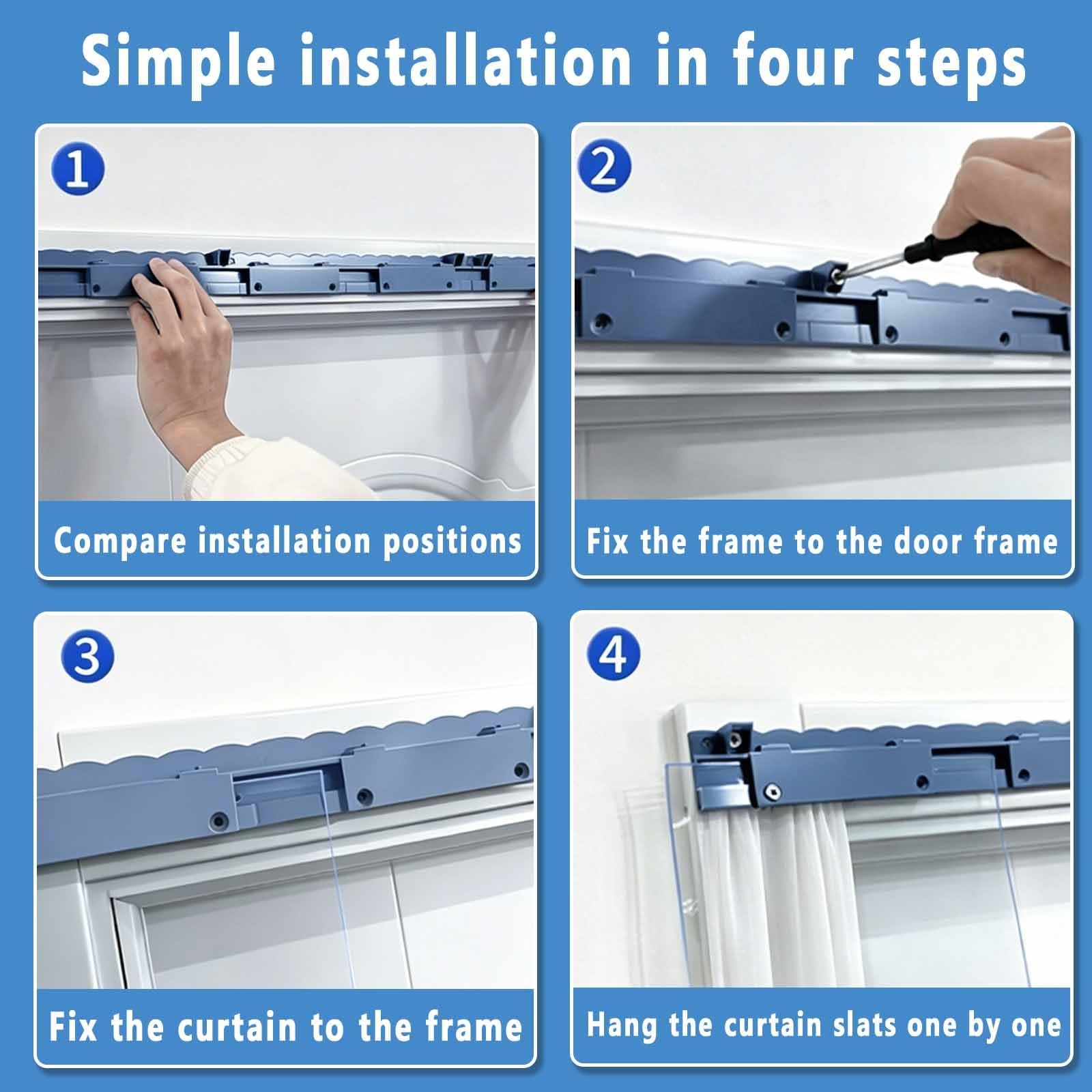 Simple installation in four steps

1

Compare installation positions

2

Fix the frame to the door frame

3

Fix the curtain to the frame

4

Hang the curtain slats one by one