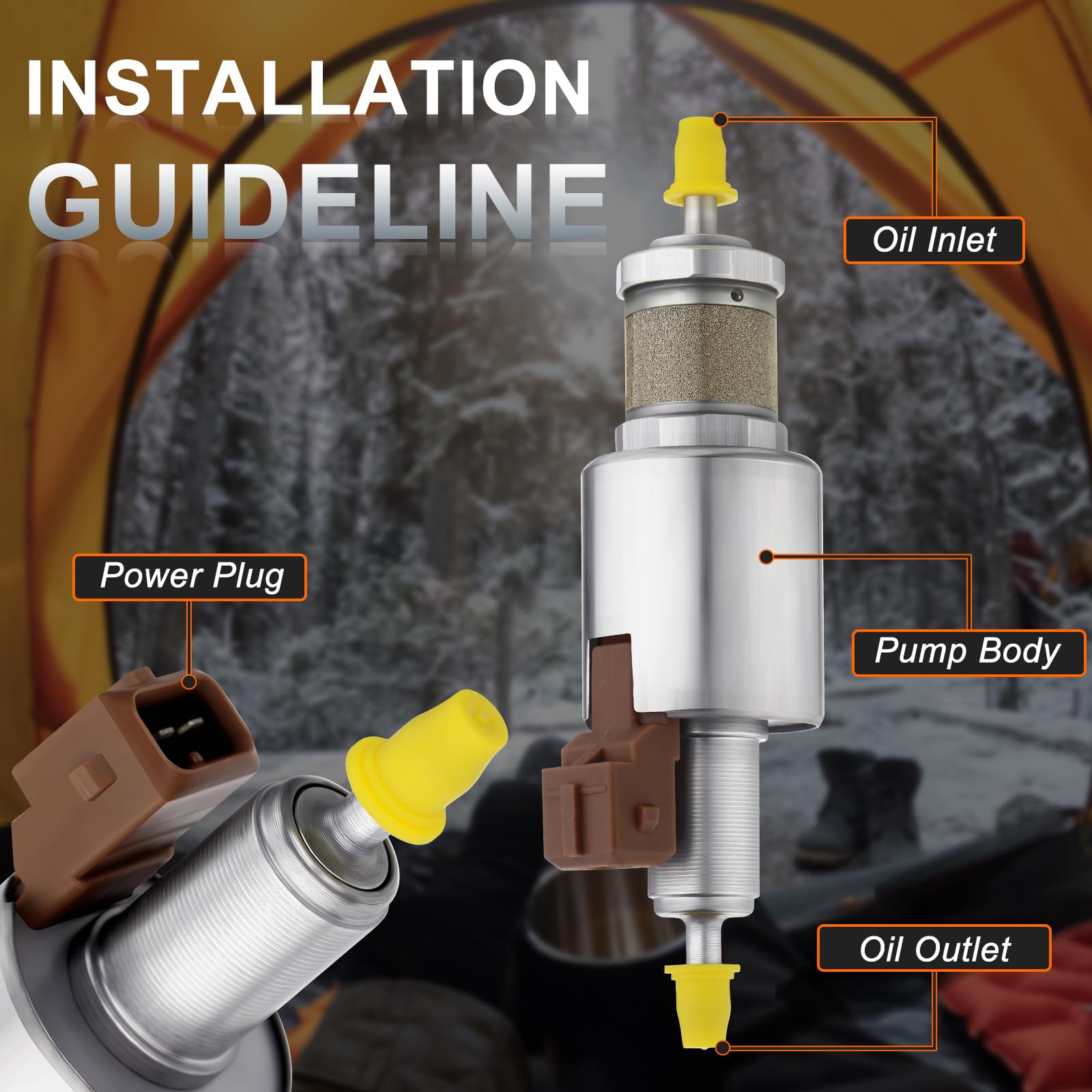 INSTALLATION GUIDELINE

Oil Inlet

Power Plug

Pump Body

Oil Outlet