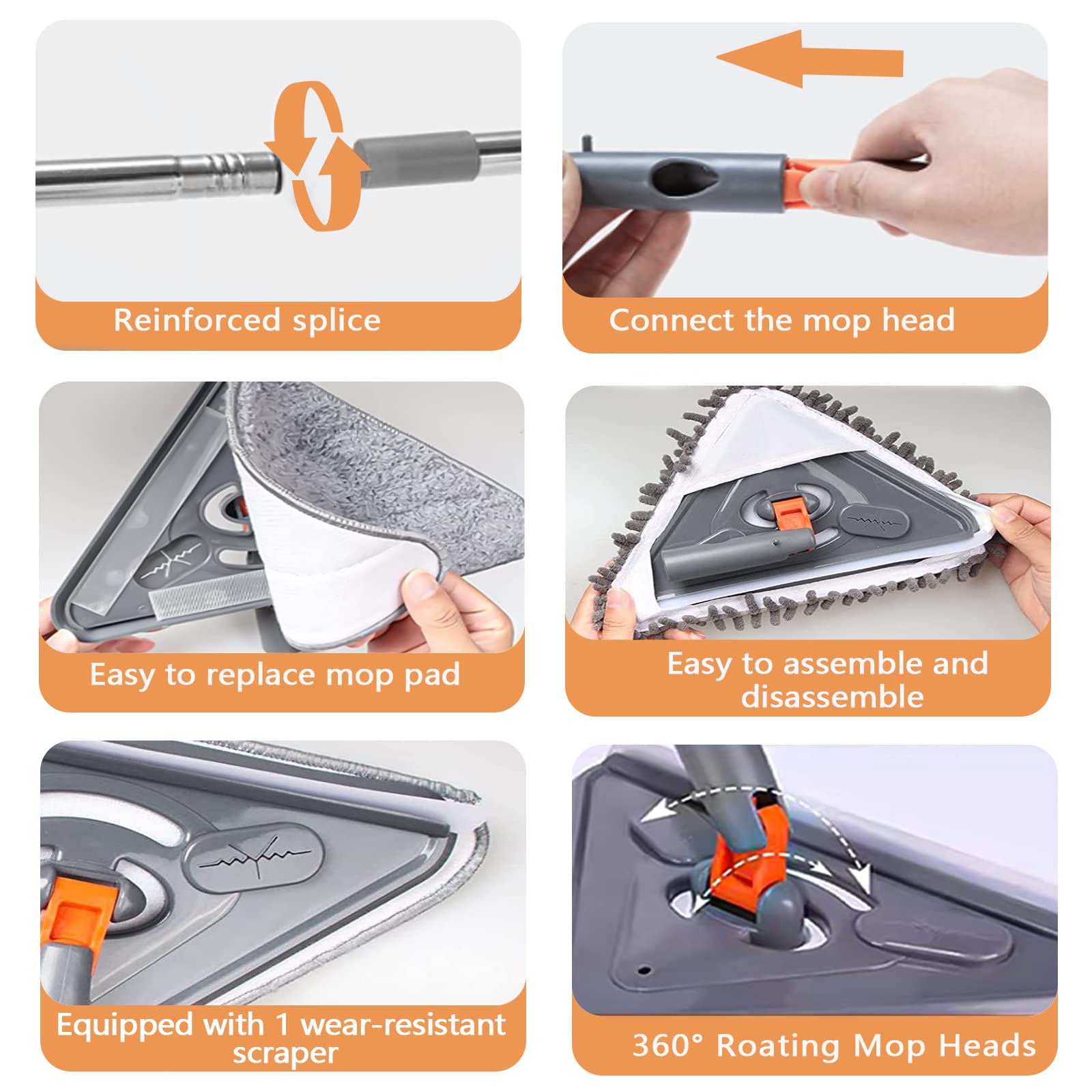 Reinforced splice

Connect the mop head

Easy to replace mop pad

Easy to assemble and disassemble

Equipped with 1 wear-resistant scraper

360° Roating Mop Heads