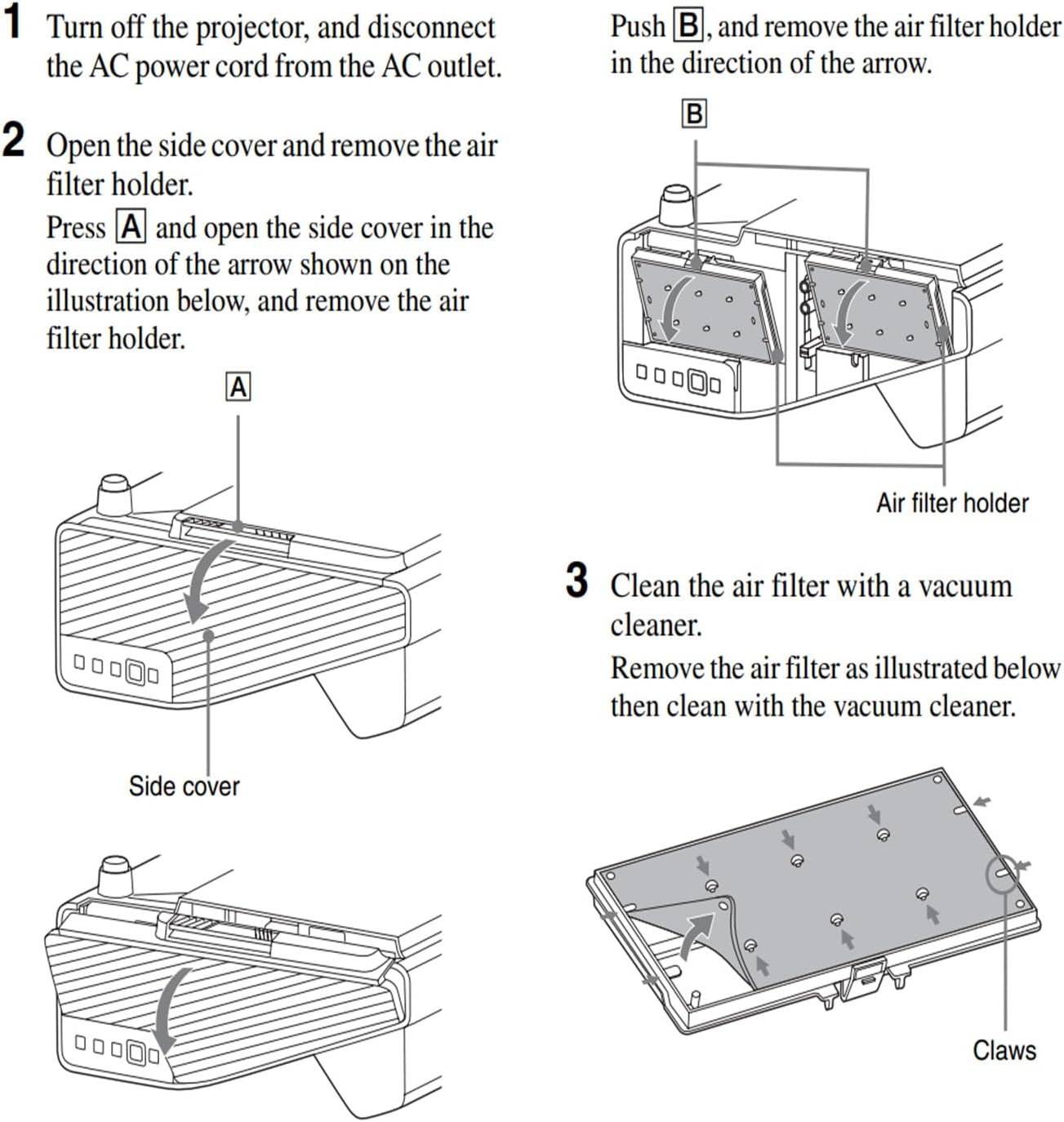 1 Turn off the projector, and disconnect the AC power cord from the AC outlet.

2 Open the side cover and remove the air filter holder.

Press A and open the side cover in the direction of the arrow shown on the illustration below, and remove the air filter holder.

A

Side cover

Push B, and remove the air filter holder in the direction of the arrow.

B

Air filter holder

3 Clean the air filter with a vacuum cleaner.

Remove the air filter as illustrated below then clean with the vacuum cleaner.

Claws