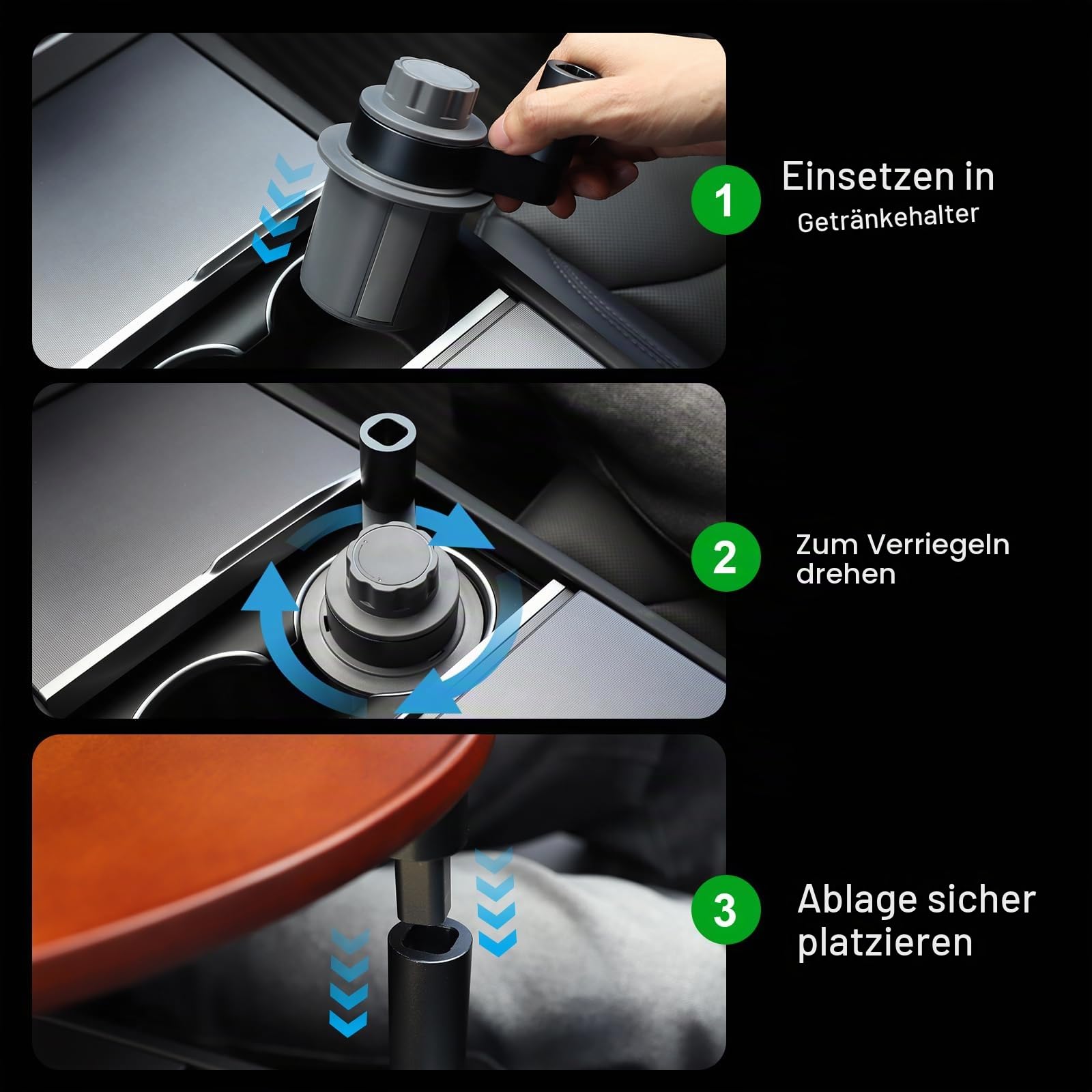 1 Einsetzen in Getränkehalter

2 Zum Verriegeln drehen

3 Ablage sicher platzieren