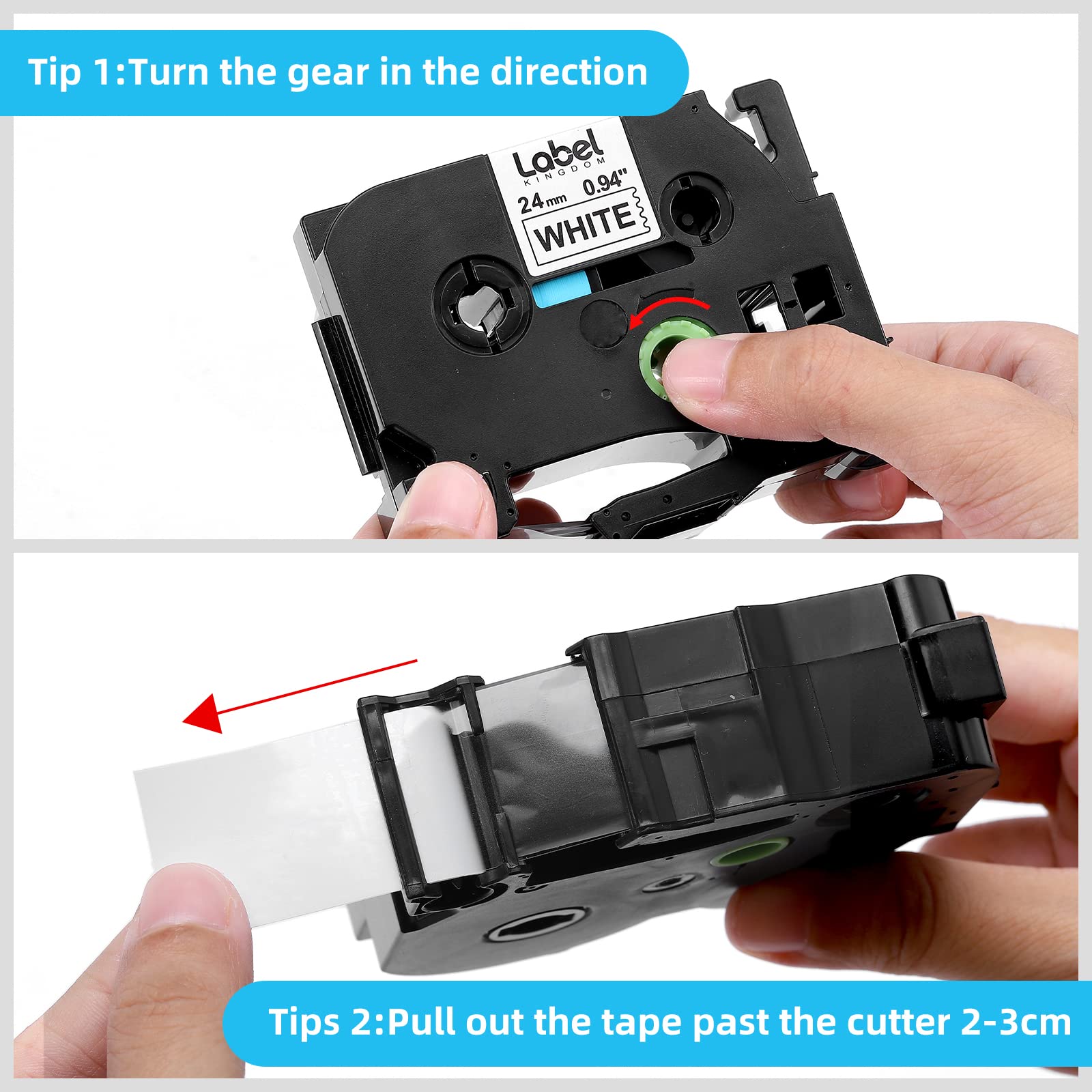 Tip 1:Turn the gear in the direction

Label
KINGDOM
24mm 0.94"
WHITE

Tips 2:Pull out the tape past the cutter 2-3cm