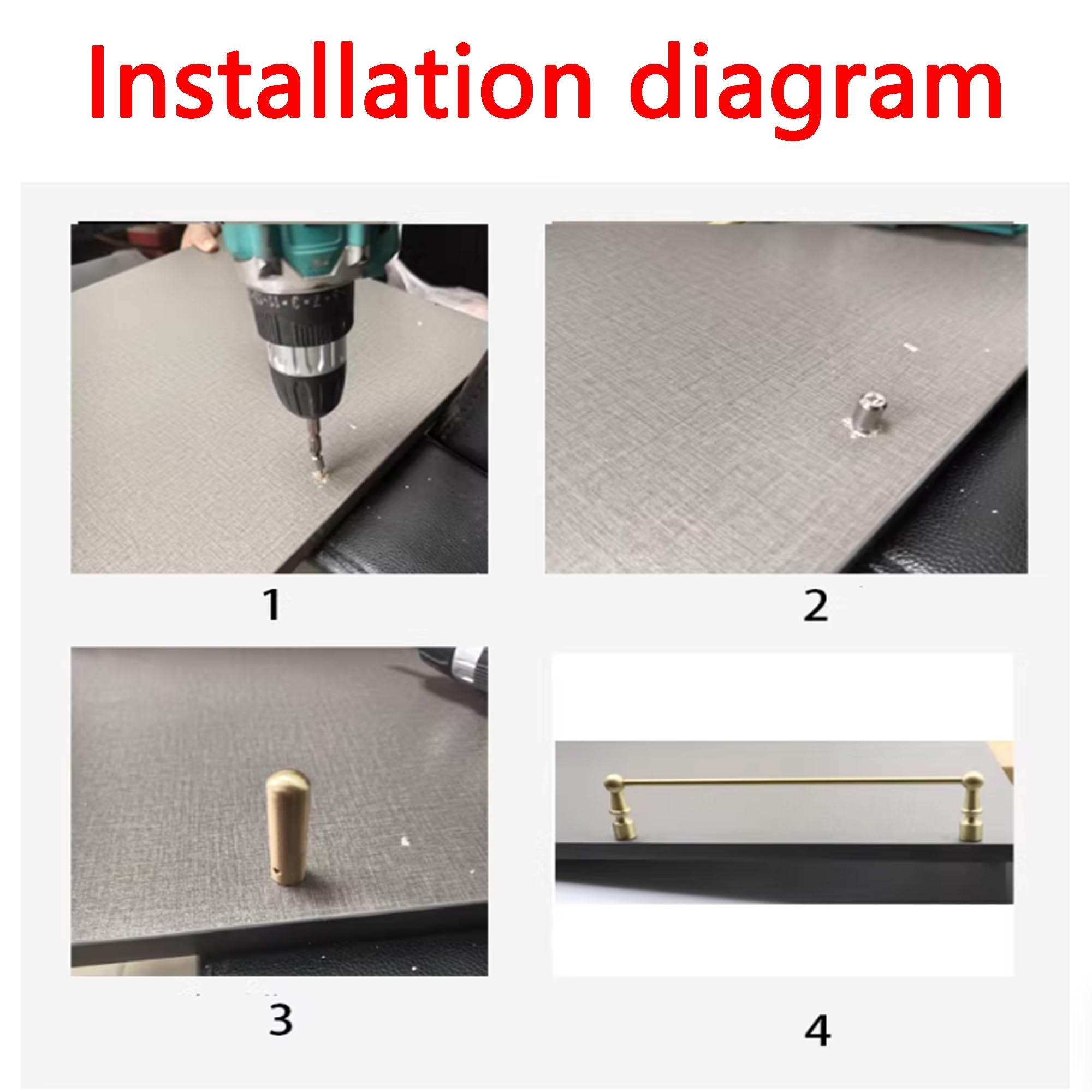 Installation diagram

1

2

3

4