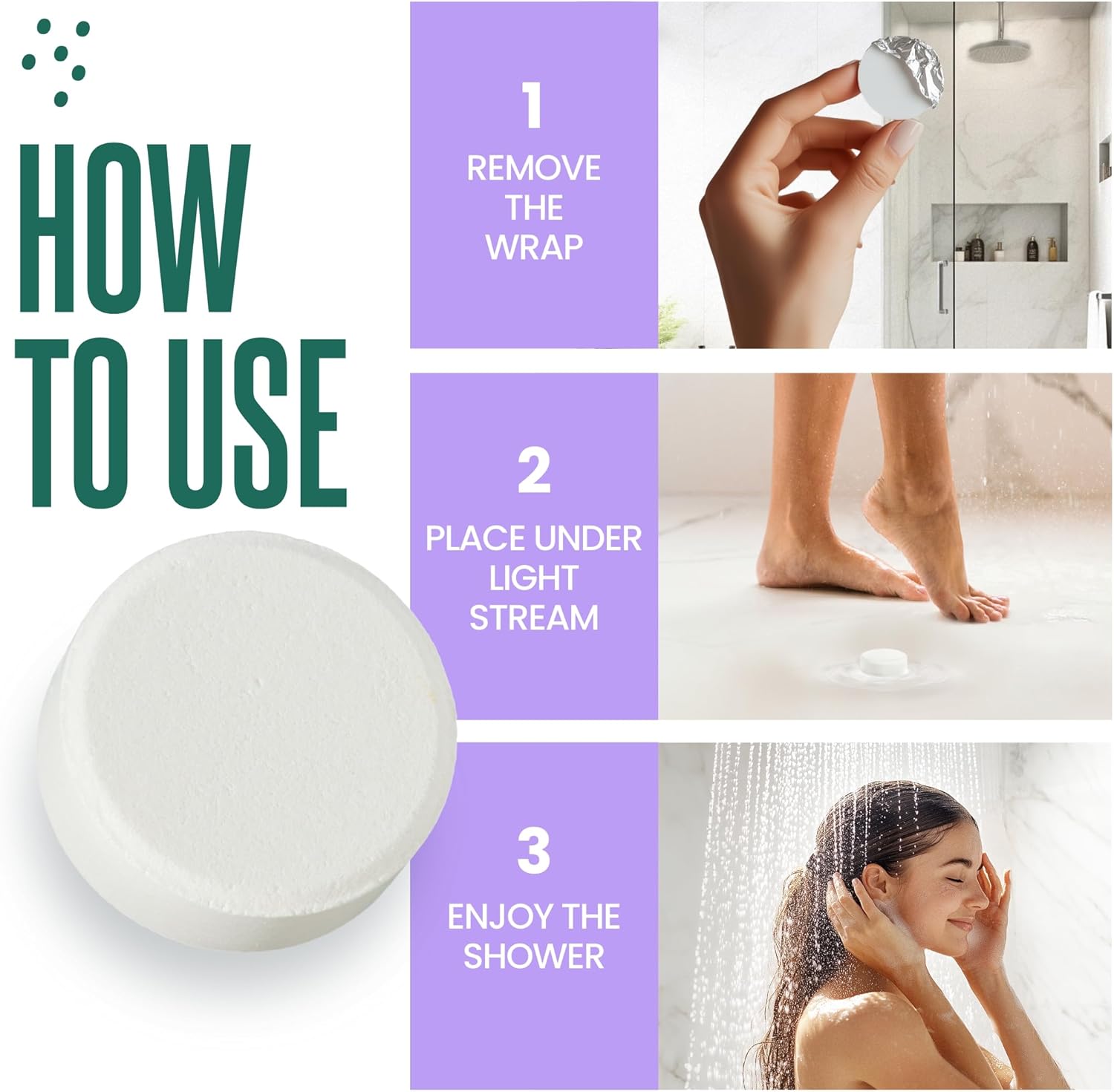 HOW TO USE

1
REMOVE THE WRAP

2
PLACE UNDER LIGHT STREAM

3
ENJOY THE SHOWER