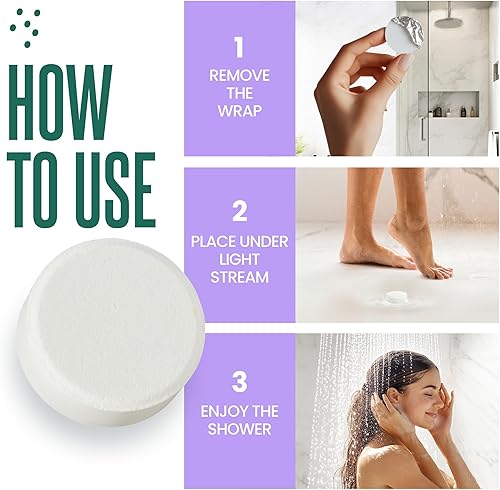 HOW TO USE

1
REMOVE THE WRAP

2
PLACE UNDER LIGHT STREAM

3
ENJOY THE SHOWER