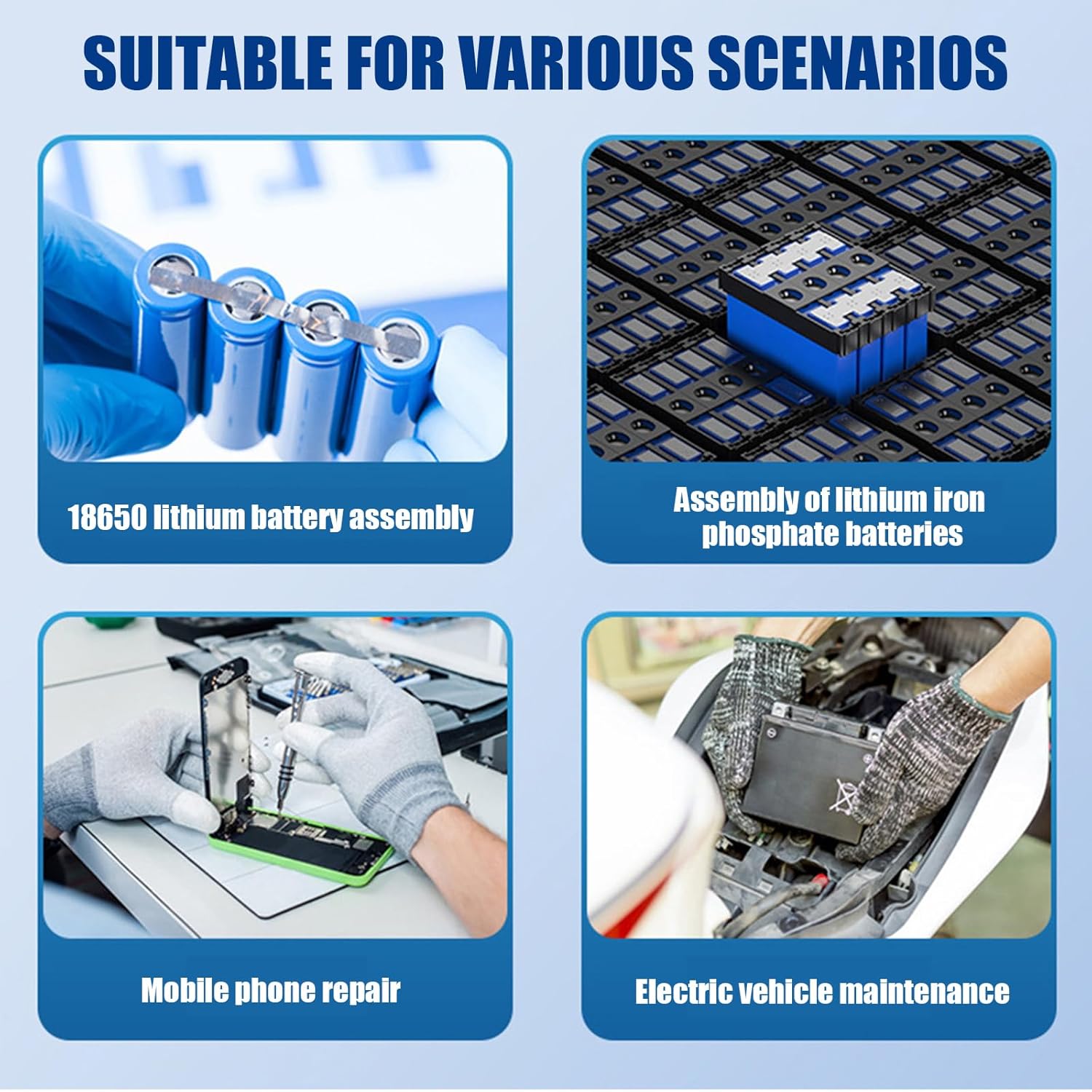 SUITABLE FOR VARIOUS SCENARIOS

18650 lithium battery assembly

Assembly of lithium iron phosphate batteries

Mobile phone repair

Electric vehicle maintenance