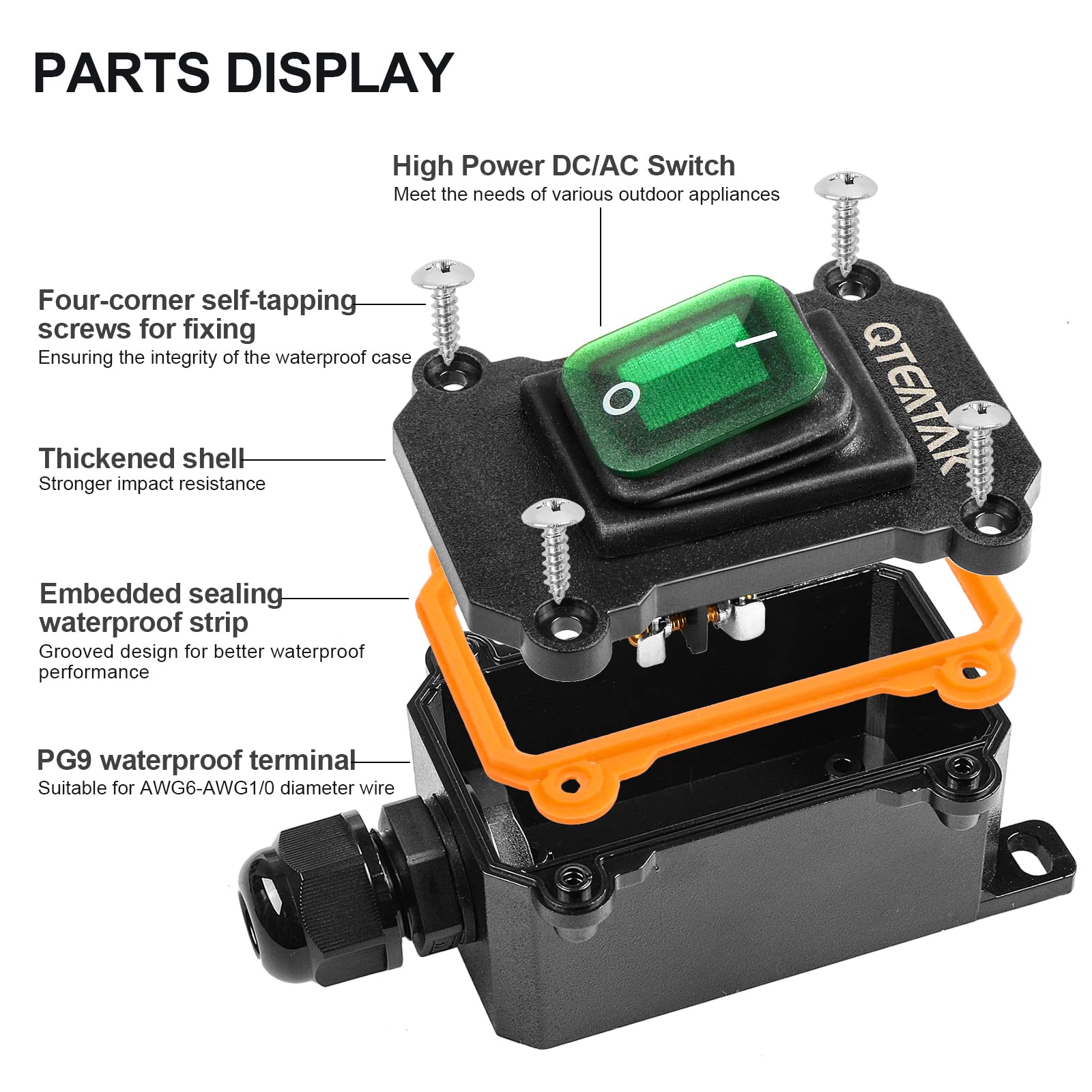 PARTS DISPLAY

High Power DC/AC Switch
Meet the needs of various outdoor appliances

Four-corner self-tapping screws for fixing
Ensuring the integrity of the waterproof case

Thickened shell
Stronger impact resistance

Embedded sealing waterproof strip
Grooved design for better waterproof performance

PG9 waterproof terminal
Suitable for AWG6-AWG1/0 diameter wire

O
I
QTEATAK