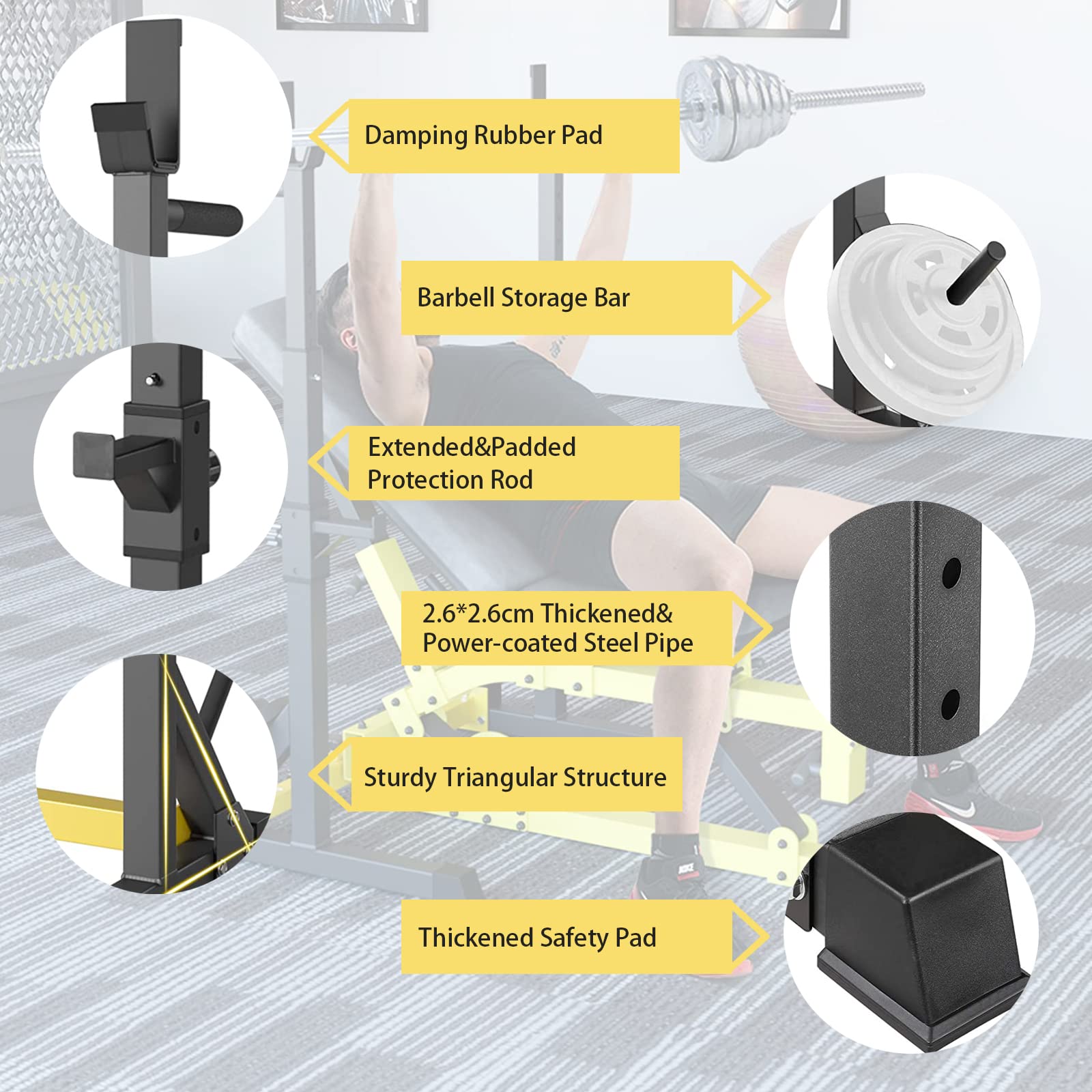 Damping Rubber Pad

Barbell Storage Bar

Extended&Padded Protection Rod

2.6*2.6cm Thickened& Power-coated Steel Pipe

Sturdy Triangular Structure

Thickened Safety Pad