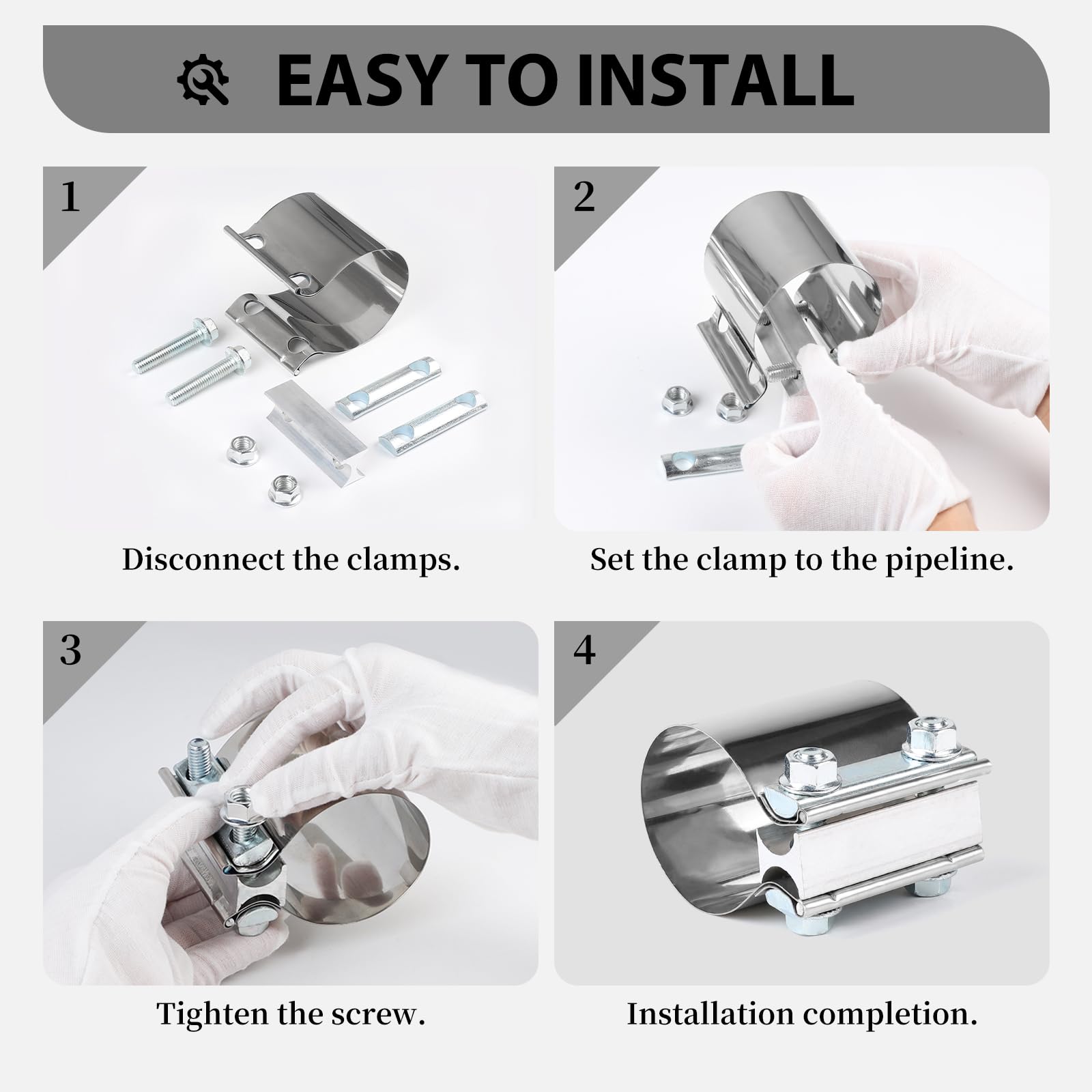 EASY TO INSTALL

1

Disconnect the clamps.

2

Set the clamp to the pipeline.

3

Tighten the screw.

4

Installation completion.