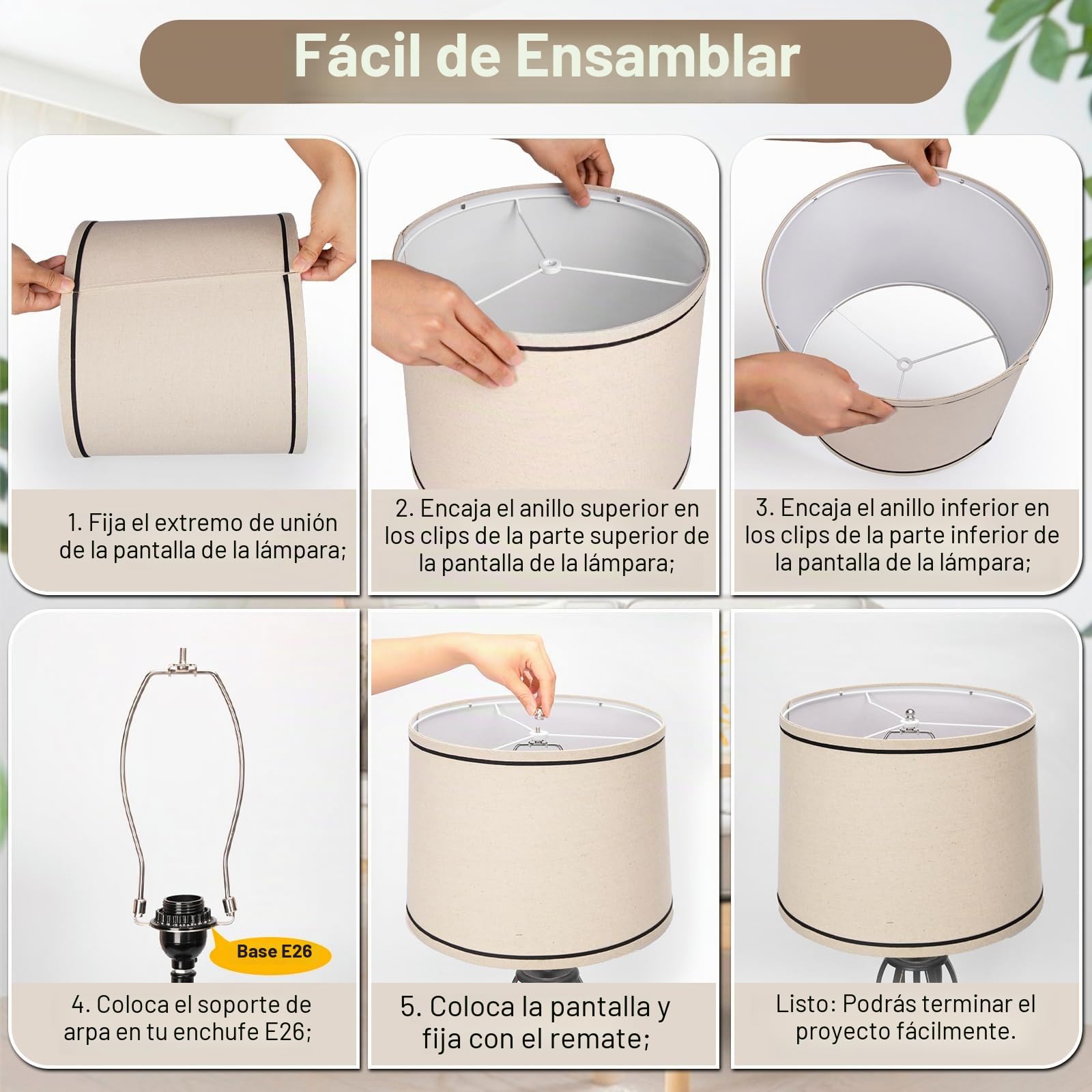 Fácil de Ensamblar

1. Fija el extremo de unión de la pantalla de la lámpara;

2. Encaja el anillo superior en los clips de la parte superior de la pantalla de la lámpara;

3. Encaja el anillo inferior en los clips de la parte inferior de la pantalla de la lámpara;

Base E26

4. Coloca el soporte de arpa en tu enchufe E26;

5. Coloca la pantalla y fija con el remate;

Listo: Podrás terminar el proyecto fácilmente.