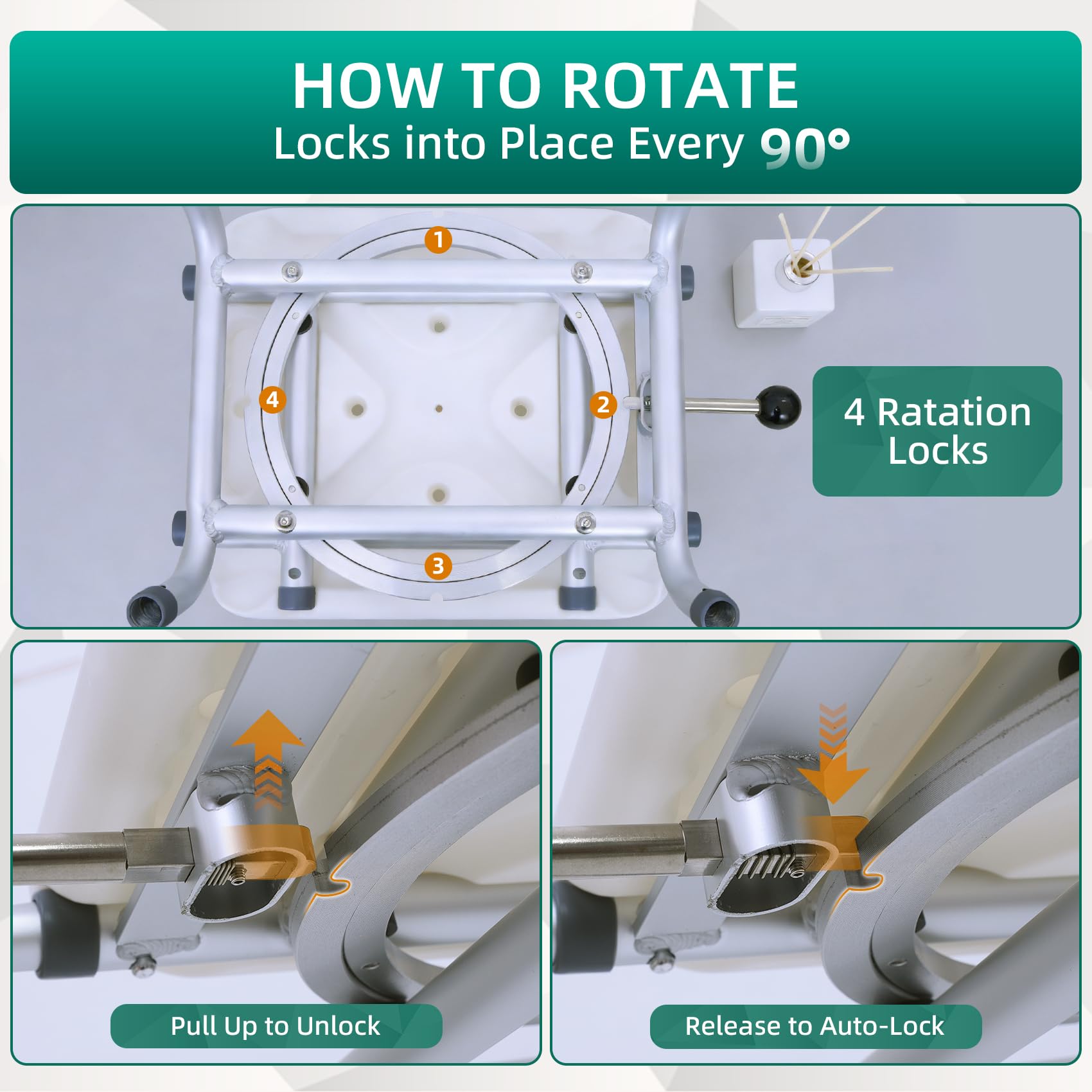 HOW TO ROTATE
Locks into Place Every 90°

1
4
2
3

4 Ratation Locks

Pull Up to Unlock

Release to Auto-Lock