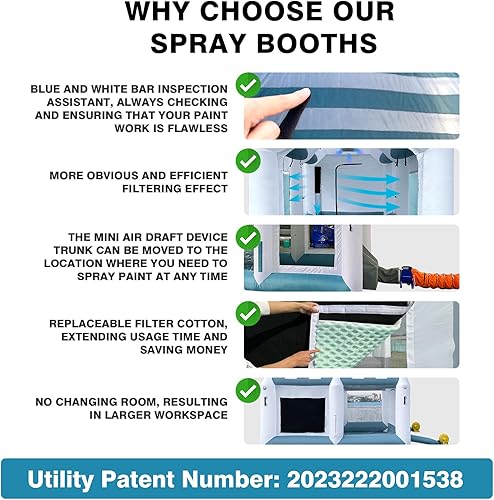 WHY CHOOSE OUR SPRAY BOOTHS

BLUE AND WHITE BAR INSPECTION ASSISTANT, ALWAYS CHECKING AND ENSURING THAT YOUR PAINT WORK IS FLAWLESS

MORE OBVIOUS AND EFFICIENT FILTERING EFFECT

THE MINI AIR DRAFT DEVICE TRUNK CAN BE MOVED TO THE LOCATION WHERE YOU NEED TO SPRAY PAINT AT ANY TIME

REPLACEABLE FILTER COTTON, EXTENDING USAGE TIME AND SAVING MONEY

NO CHANGING ROOM, RESULTING IN LARGER WORKSPACE

Utility Patent Number: 2023222001538