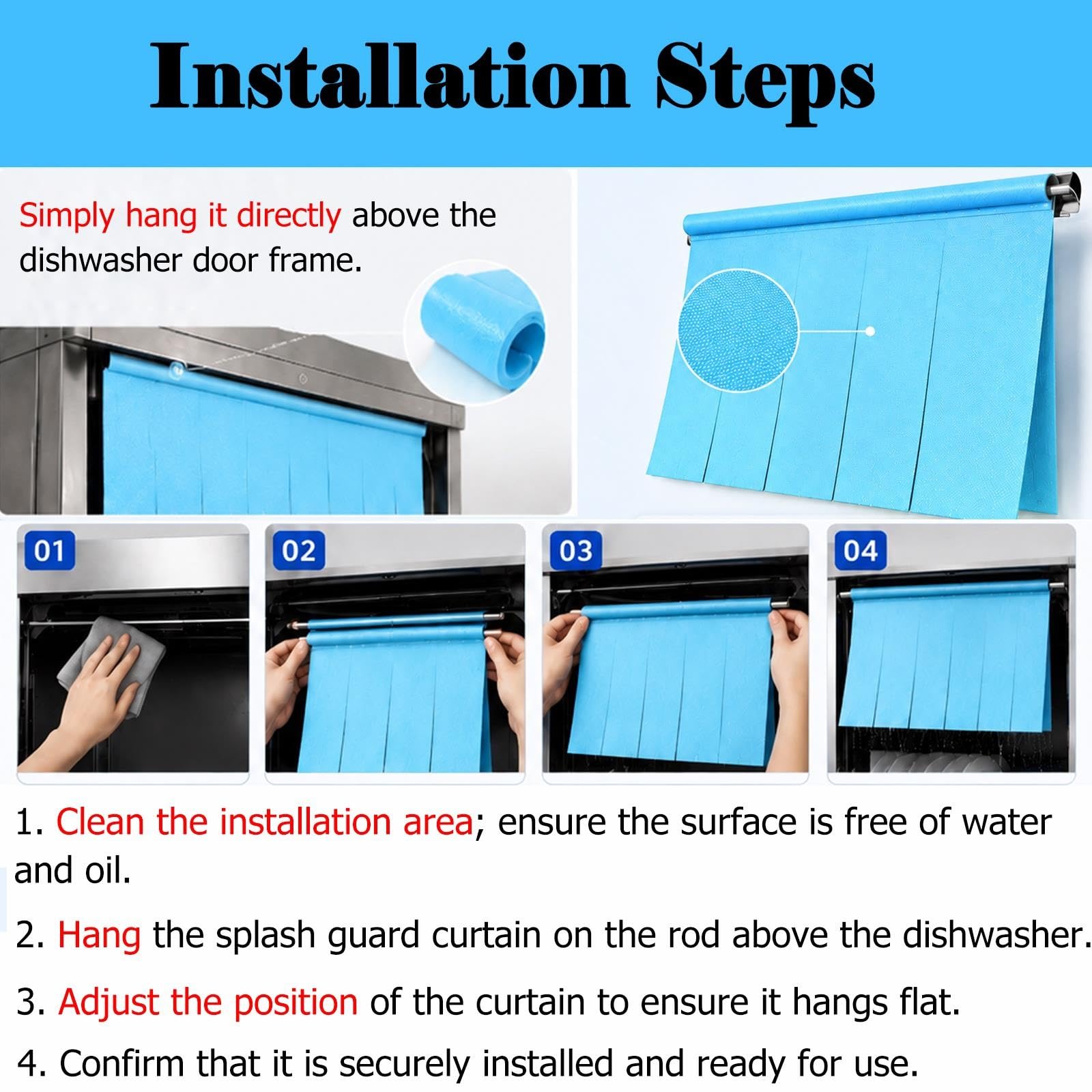 Installation Steps

Simply hang it directly above the dishwasher door frame.

01

02

03

04

1. Clean the installation area; ensure the surface is free of water and oil.

2. Hang the splash guard curtain on the rod above the dishwasher.

3. Adjust the position of the curtain to ensure it hangs flat.

4. Confirm that it is securely installed and ready for use.