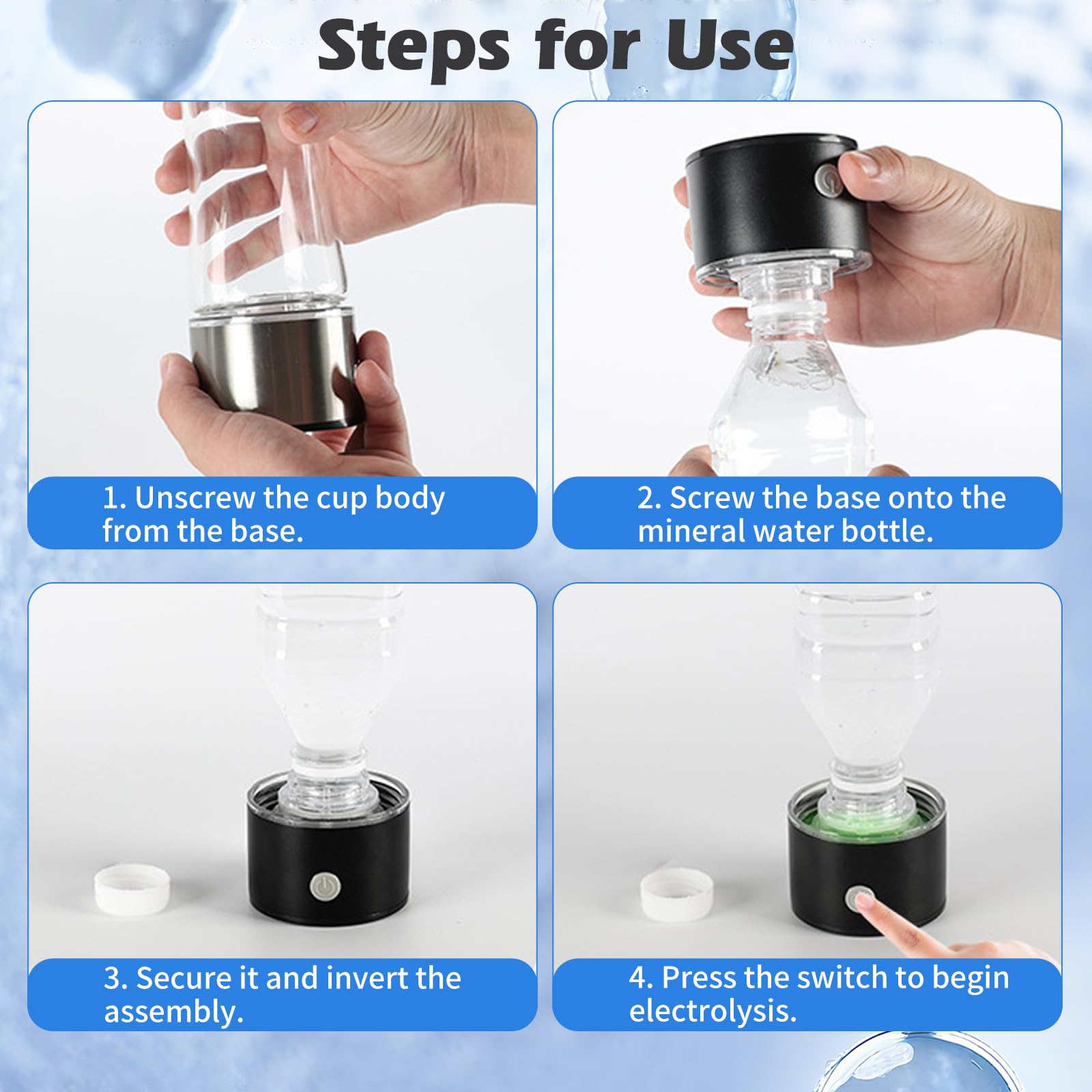 Steps for Use

1. Unscrew the cup body from the base.

2. Screw the base onto the mineral water bottle.

3. Secure it and invert the assembly.

4. Press the switch to begin electrolysis.