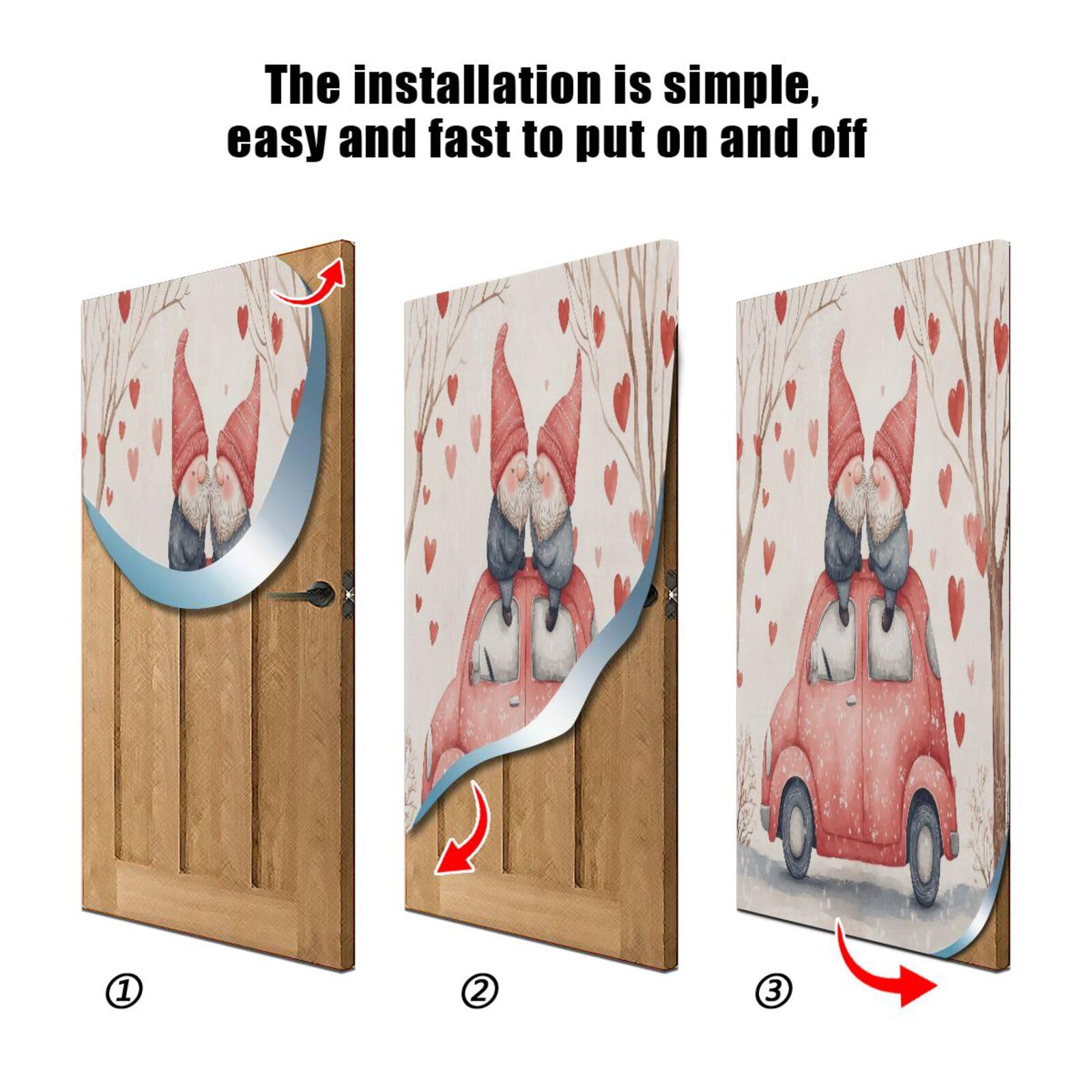 The installation is simple, easy and fast to put on and off

①

②

③