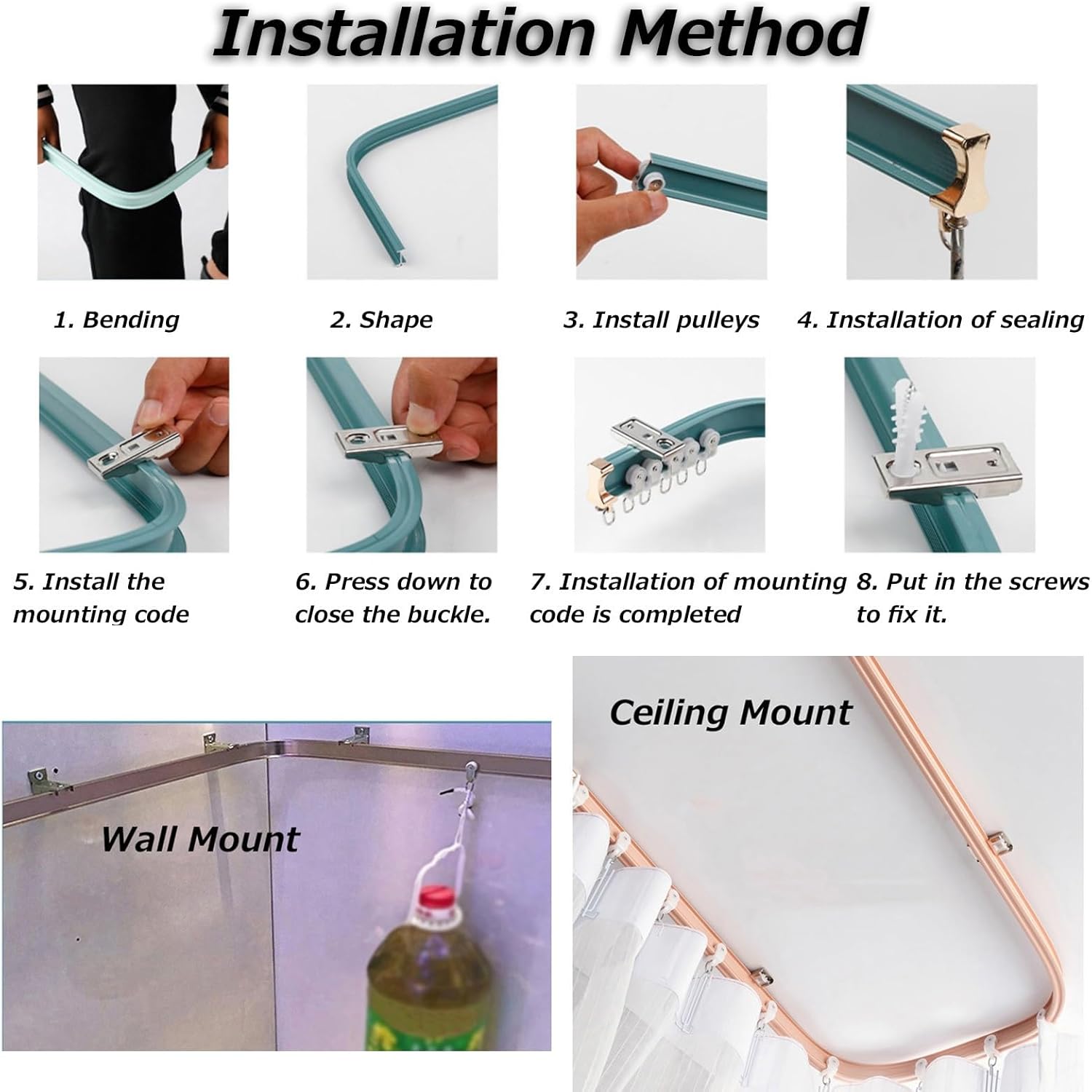 Installation Method

1. Bending

2. Shape

3. Install pulleys

4. Installation of sealing

5. Install the mounting code

6. Press down to close the buckle.

7. Installation of mounting code is completed

8. Put in the screws to fix it.

Wall Mount

Ceiling Mount