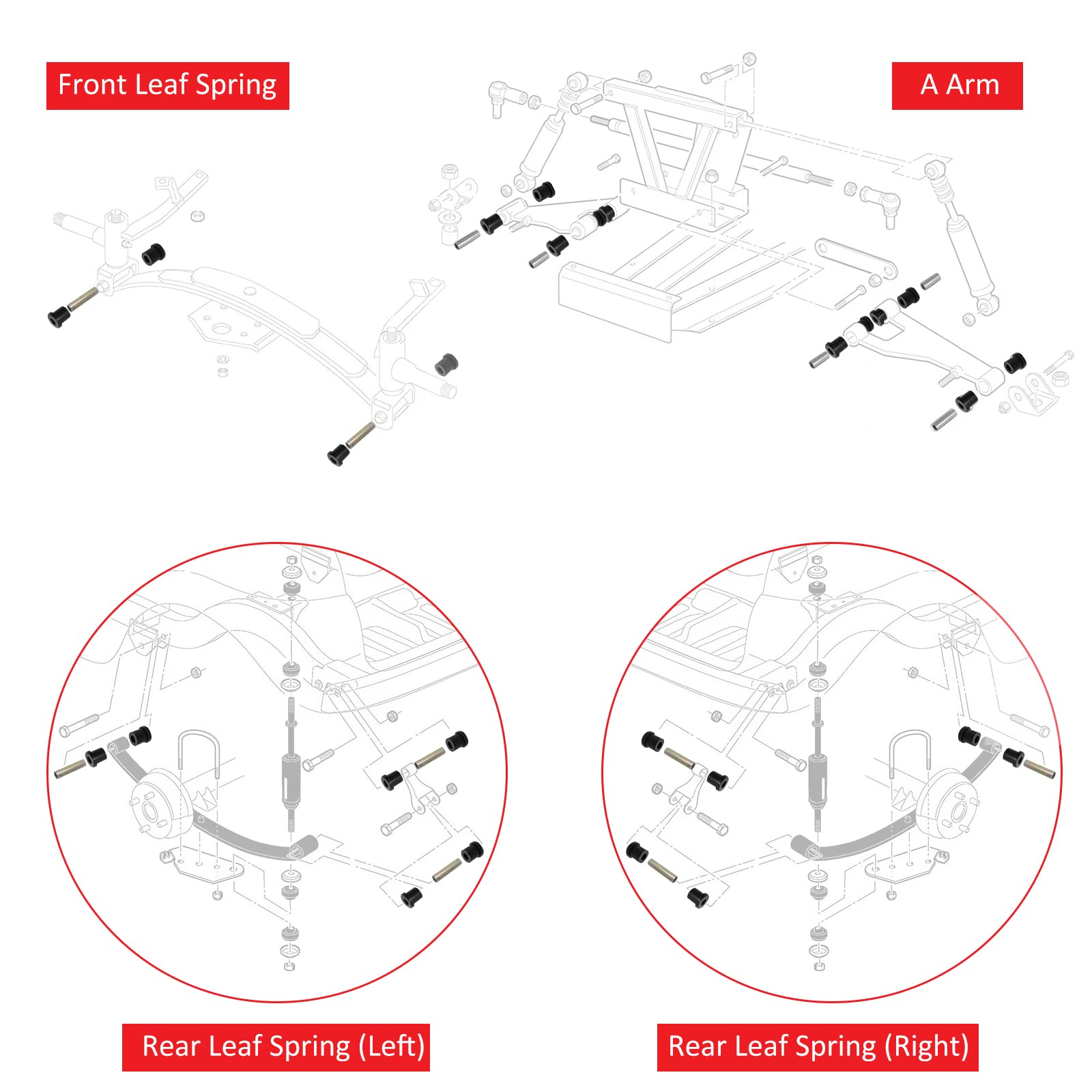 Front Leaf Spring

A Arm

Rear Leaf Spring (Left)

Rear Leaf Spring (Right)