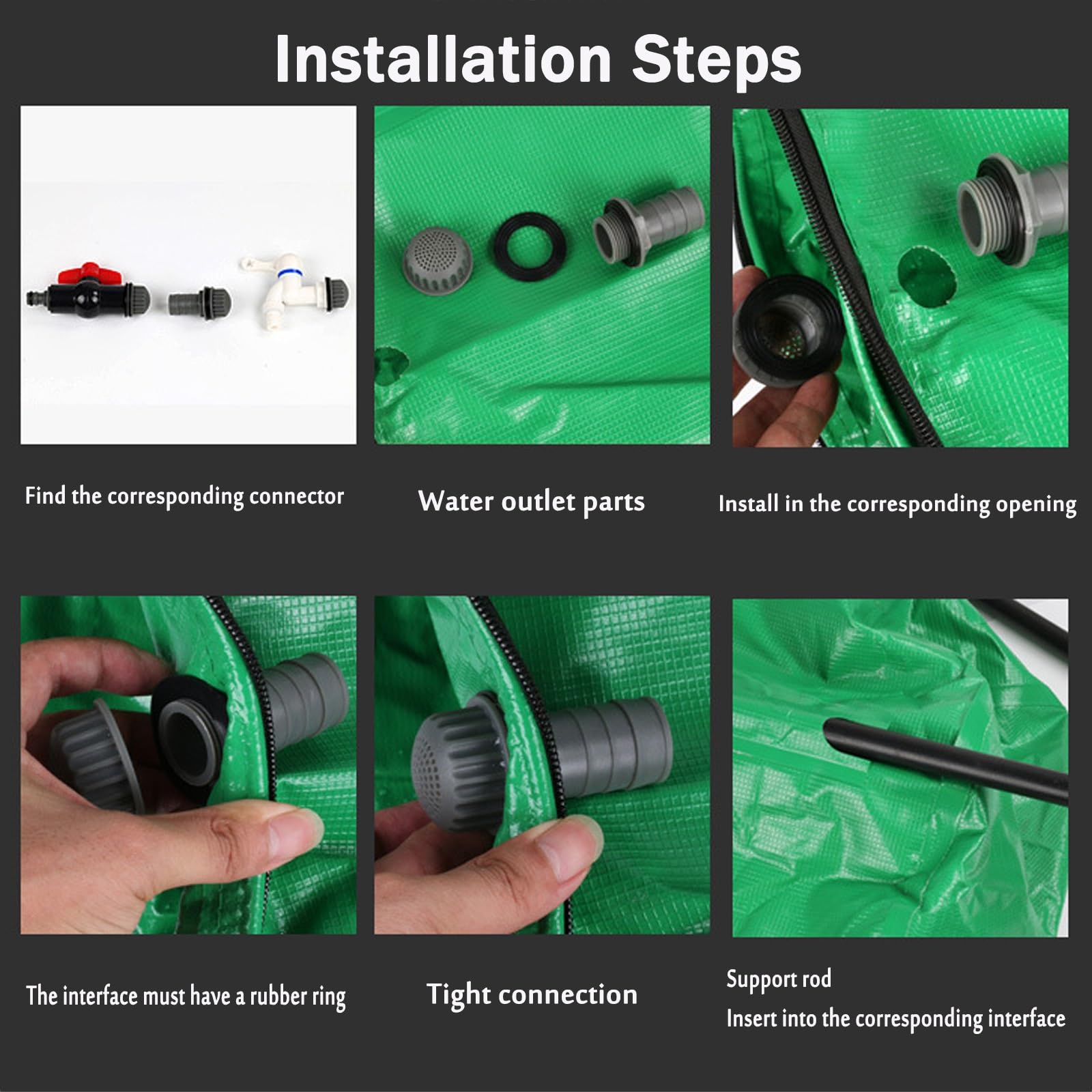 Installation Steps

Find the corresponding connector

Water outlet parts

Install in the corresponding opening

The interface must have a rubber ring

Tight connection

Support rod
Insert into the corresponding interface