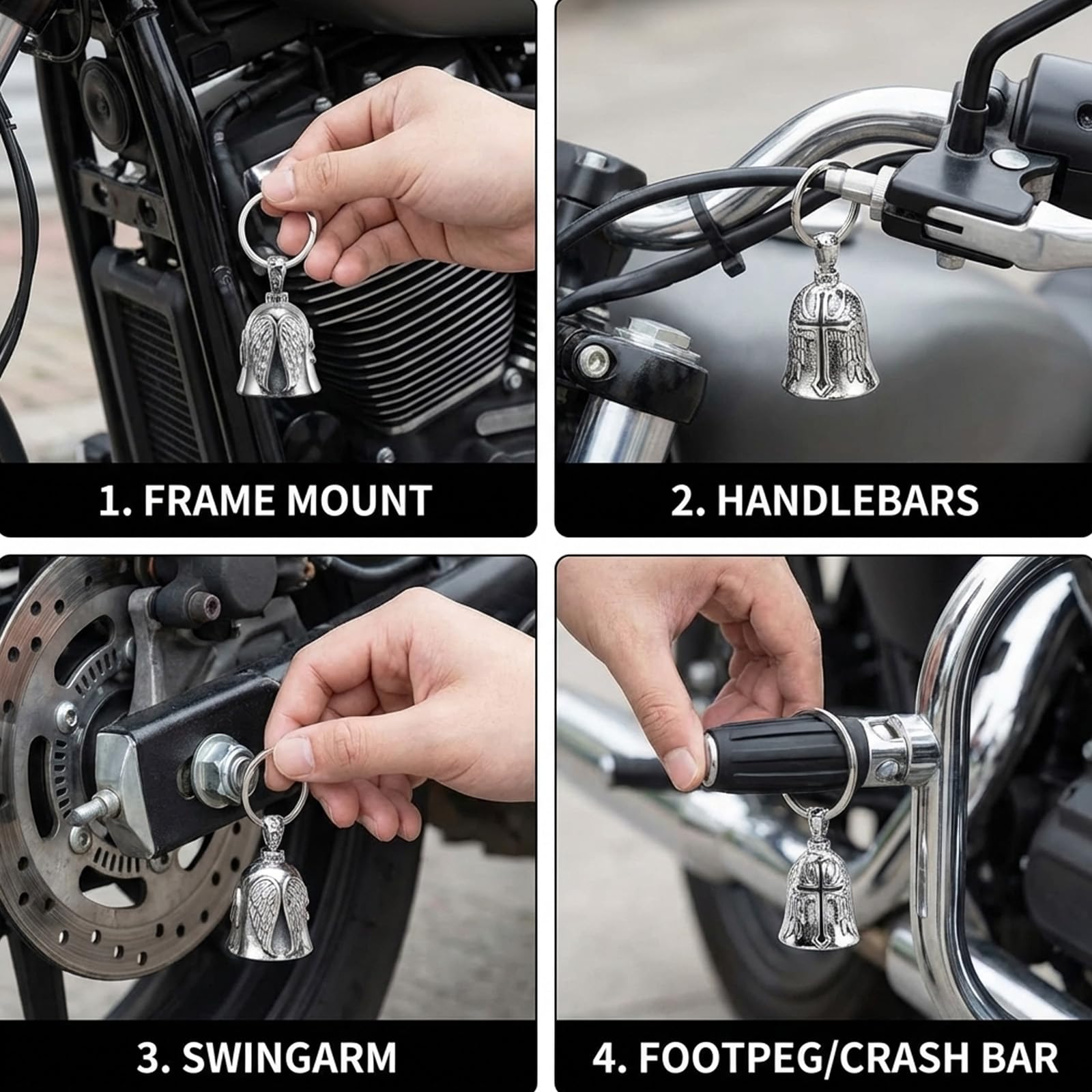 1. FRAME MOUNT

2. HANDLEBARS

3. SWINGARM

4. FOOTPEG/CRASH BAR