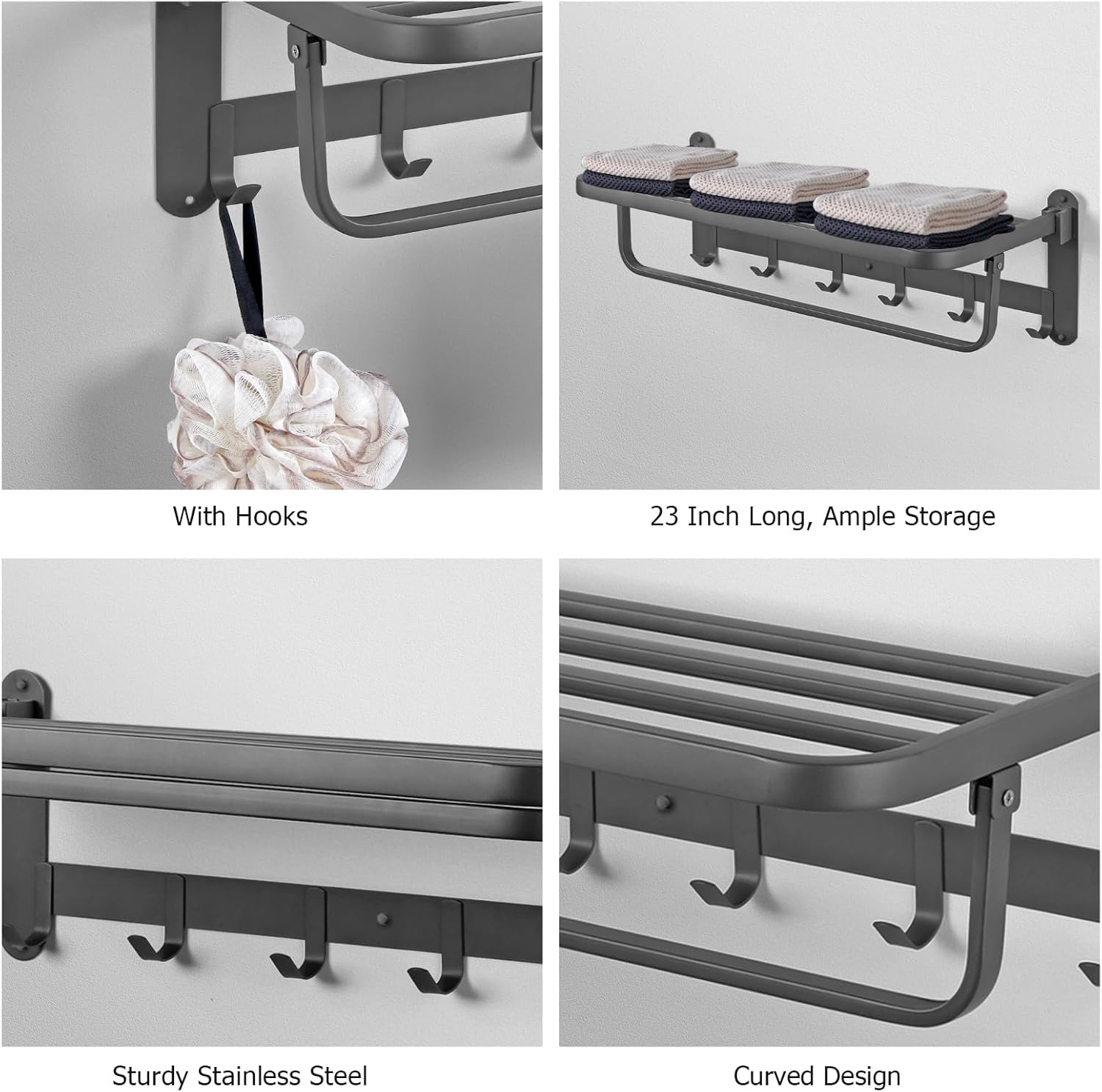 With Hooks

23 Inch Long, Ample Storage

Sturdy Stainless Steel

Curved Design