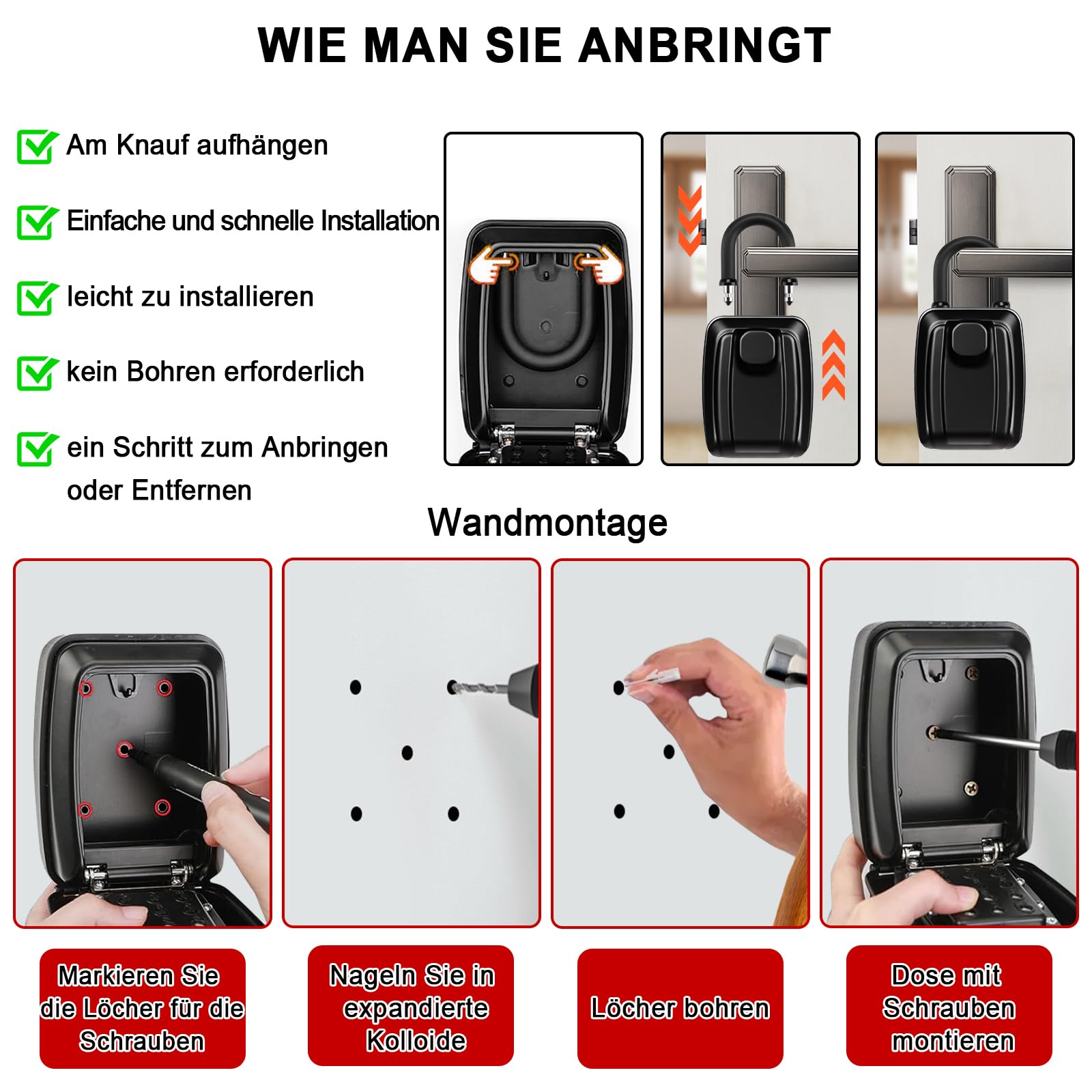 WIE MAN SIE ANBRINGT

Am Knauf aufhängen

Einfache und schnelle Installation

leicht zu installieren

kein Bohren erforderlich

ein Schritt zum Anbringen oder Entfernen

Wandmontage

Markieren Sie die Löcher für die Schrauben

Nageln Sie in expandierte Kolloide

Löcher bohren

Dose mit Schrauben montieren