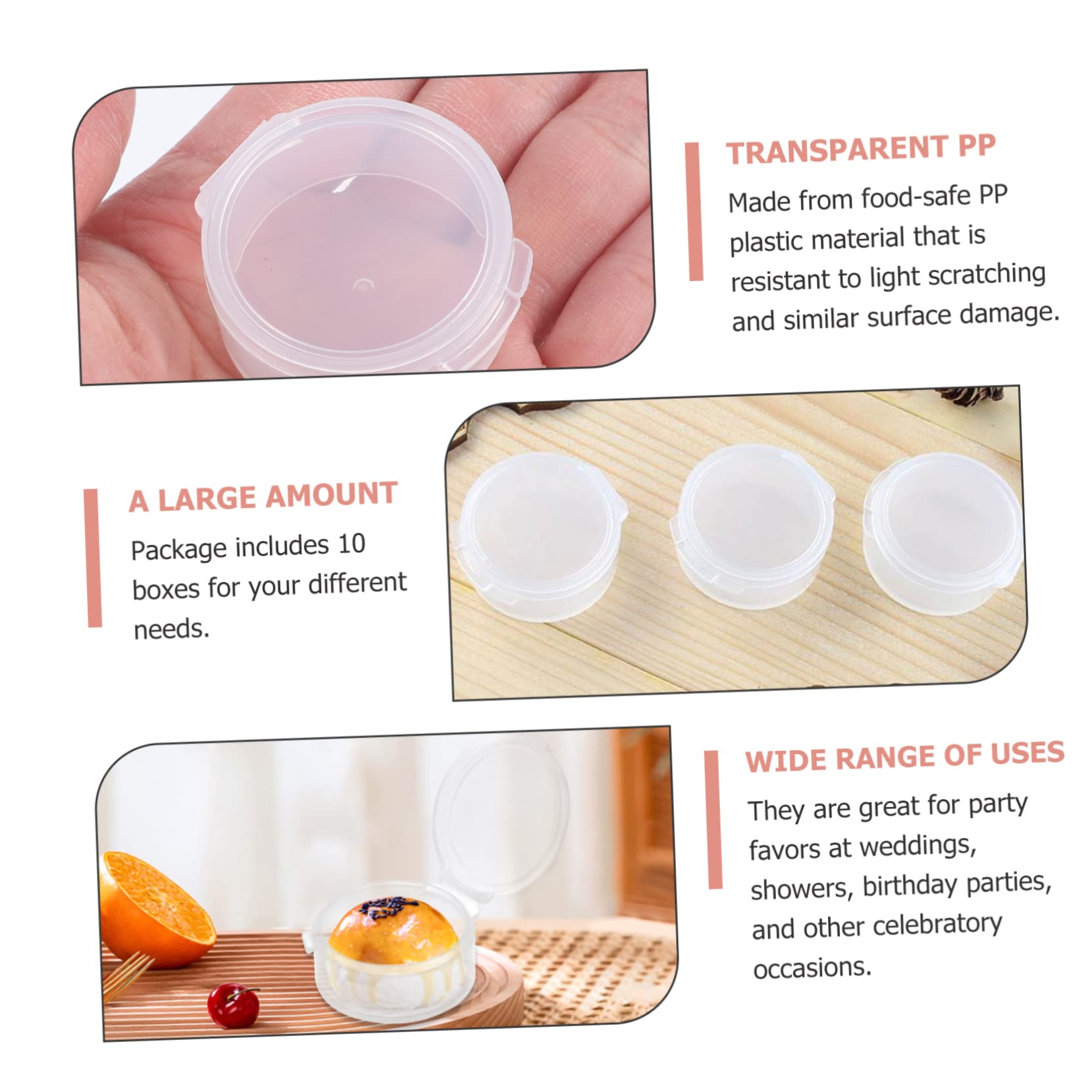 TRANSPARENT PP

Made from food-safe PP plastic material that is resistant to light scratching and similar surface damage.

A LARGE AMOUNT

Package includes 10 boxes for your different needs.

WIDE RANGE OF USES

They are great for party favors at weddings, showers, birthday parties, and other celebratory occasions.