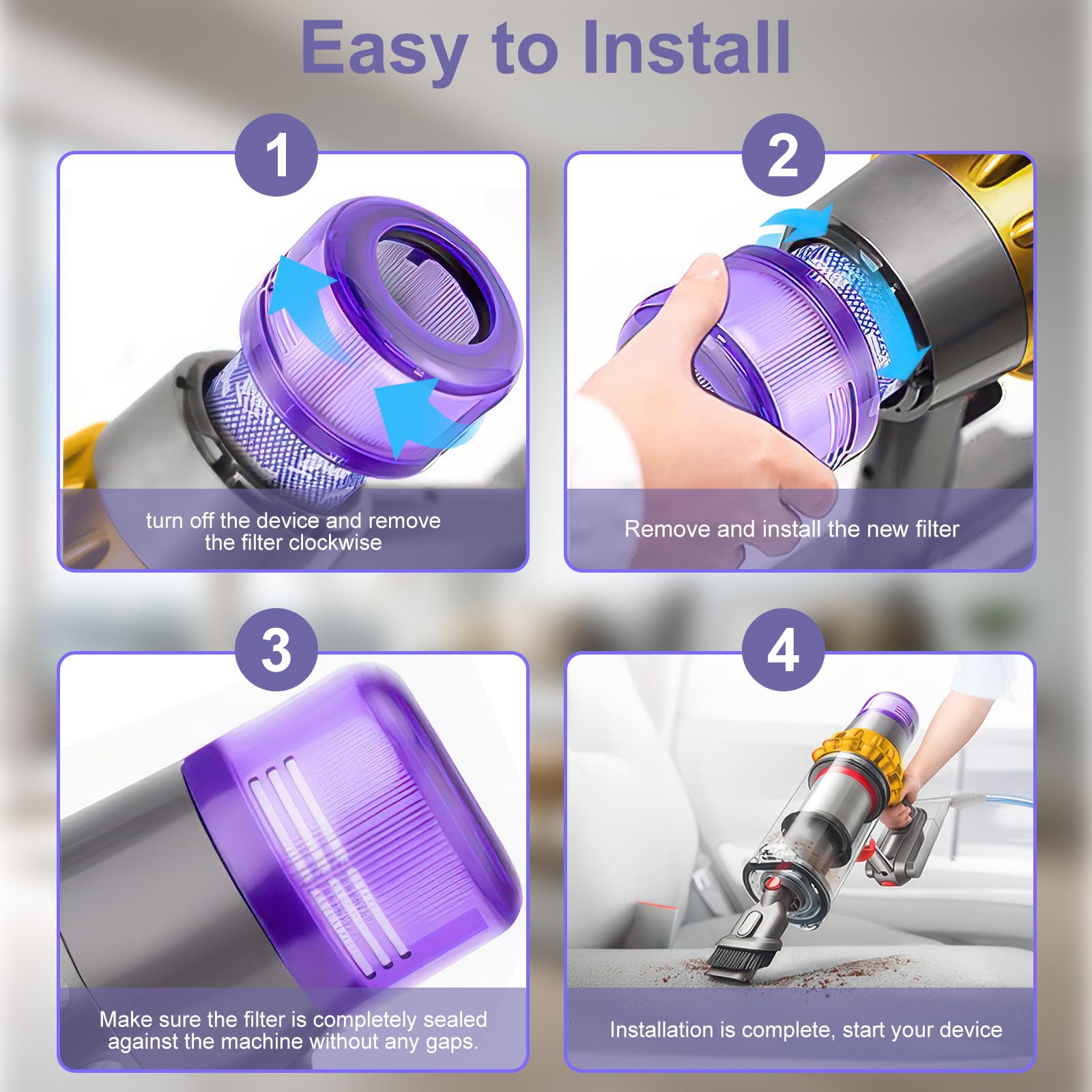 Easy to Install

1

turn off the device and remove the filter clockwise

2

Remove and install the new filter

3

Make sure the filter is completely sealed against the machine without any gaps.

4

Installation is complete, start your device