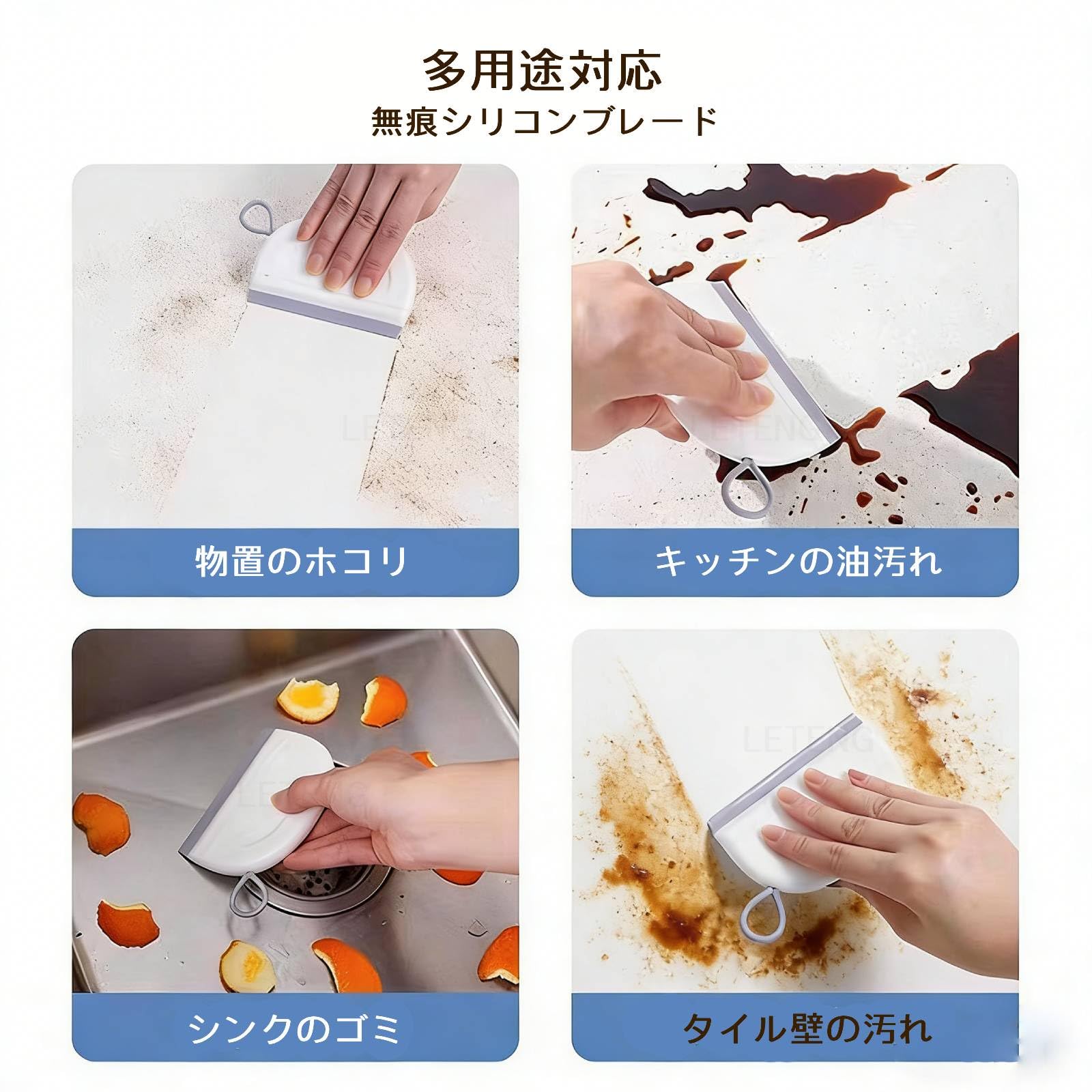 多用途対応
無痕シリコンブレード

物置のホコリ

キッチンの油汚れ

シンクのゴミ

タイル壁の汚れ

LETENG