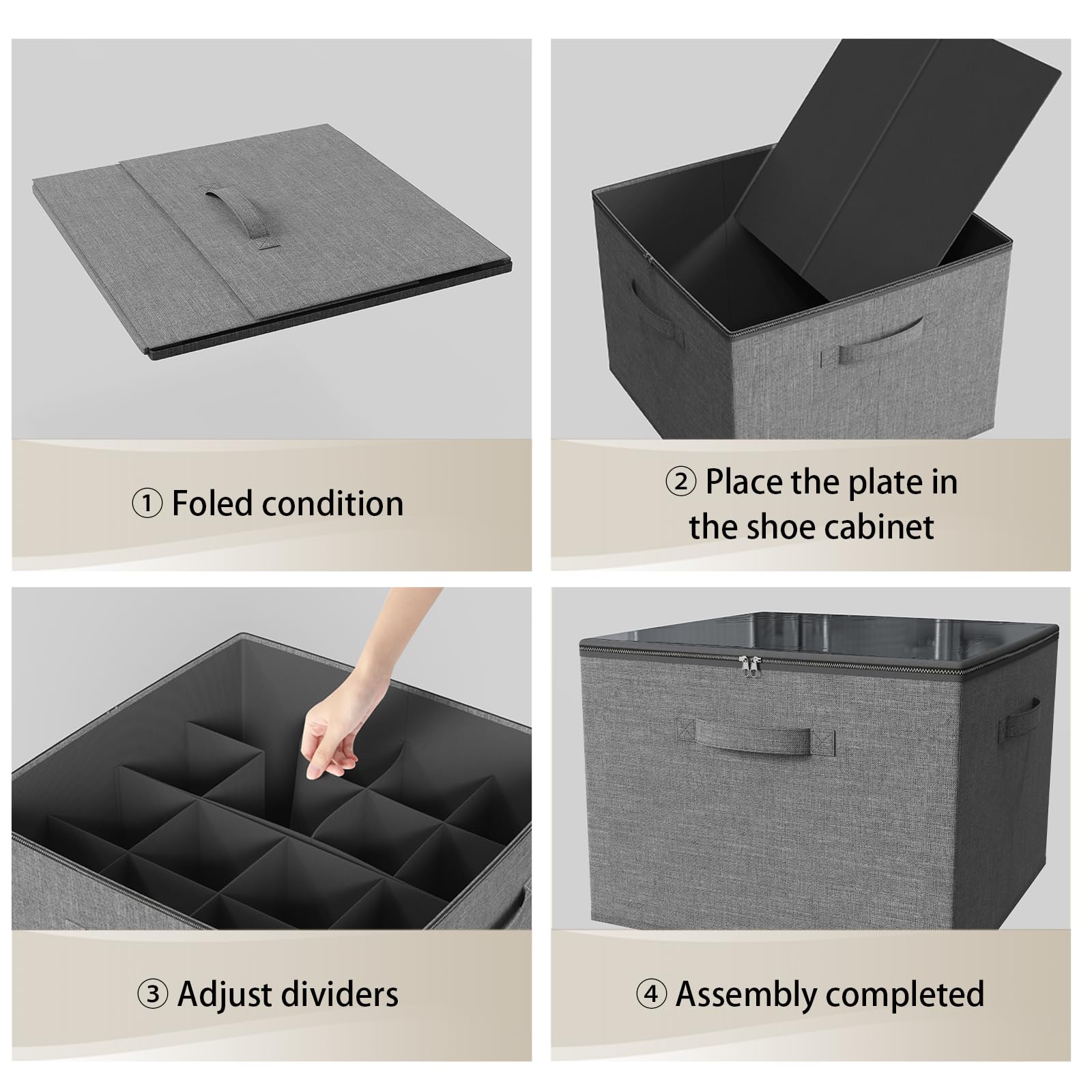 ① Foled condition

② Place the plate in the shoe cabinet

③ Adjust dividers

④ Assembly completed