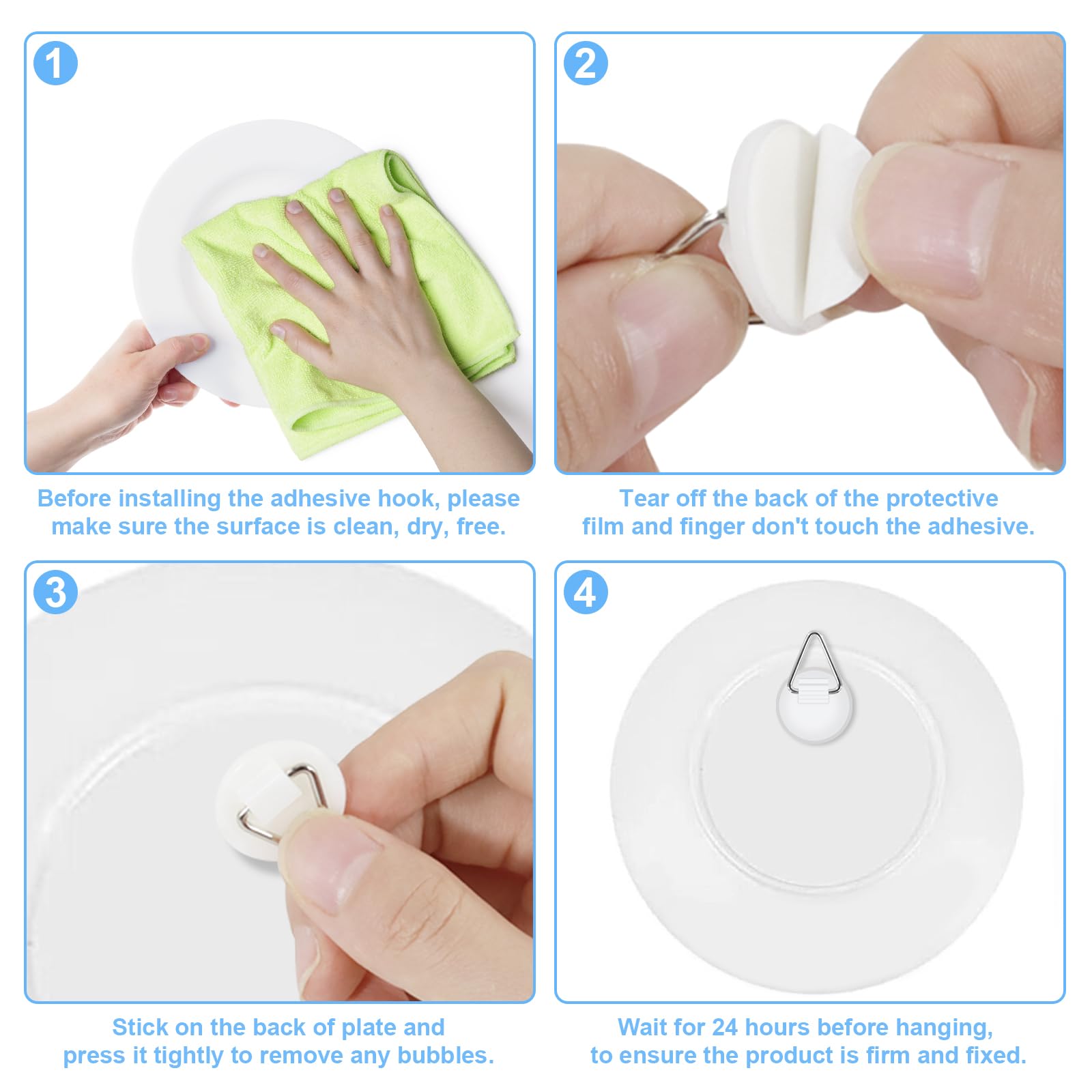 1

Before installing the adhesive hook, please make sure the surface is clean, dry, free.

2

Tear off the back of the protective film and finger don't touch the adhesive.

3

Stick on the back of plate and press it tightly to remove any bubbles.

4

Wait for 24 hours before hanging, to ensure the product is firm and fixed.