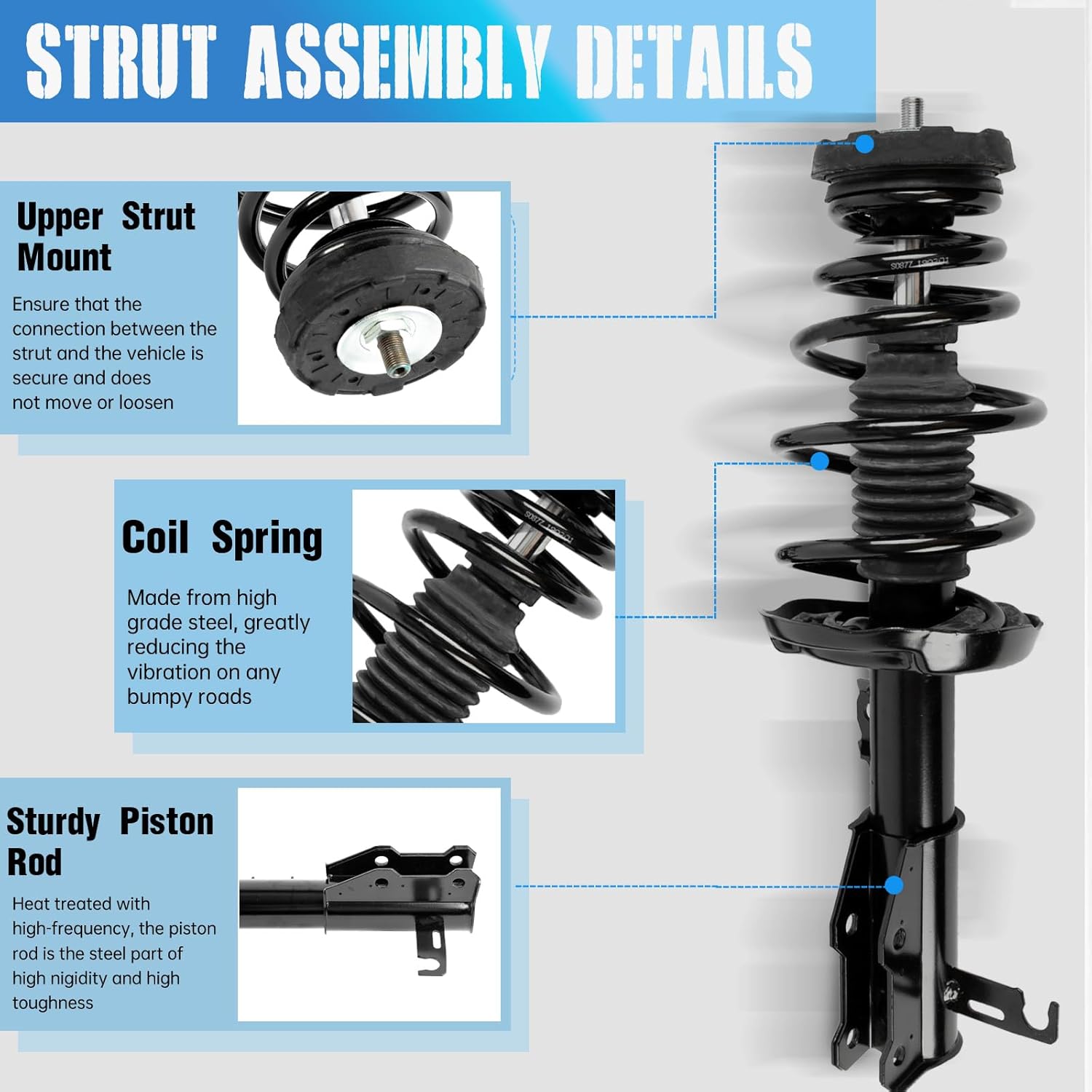 STRUT ASSEMBLY DETAILS

Upper Strut Mount

Ensure that the connection between the strut and the vehicle is secure and does not move or loosen

Coil Spring

Made from high grade steel, greatly reducing the vibration on any bumpy roads

Sturdy Piston Rod

Heat treated with high-frequency, the piston rod is the steel part of high nigidity and high toughness

S0877 190201